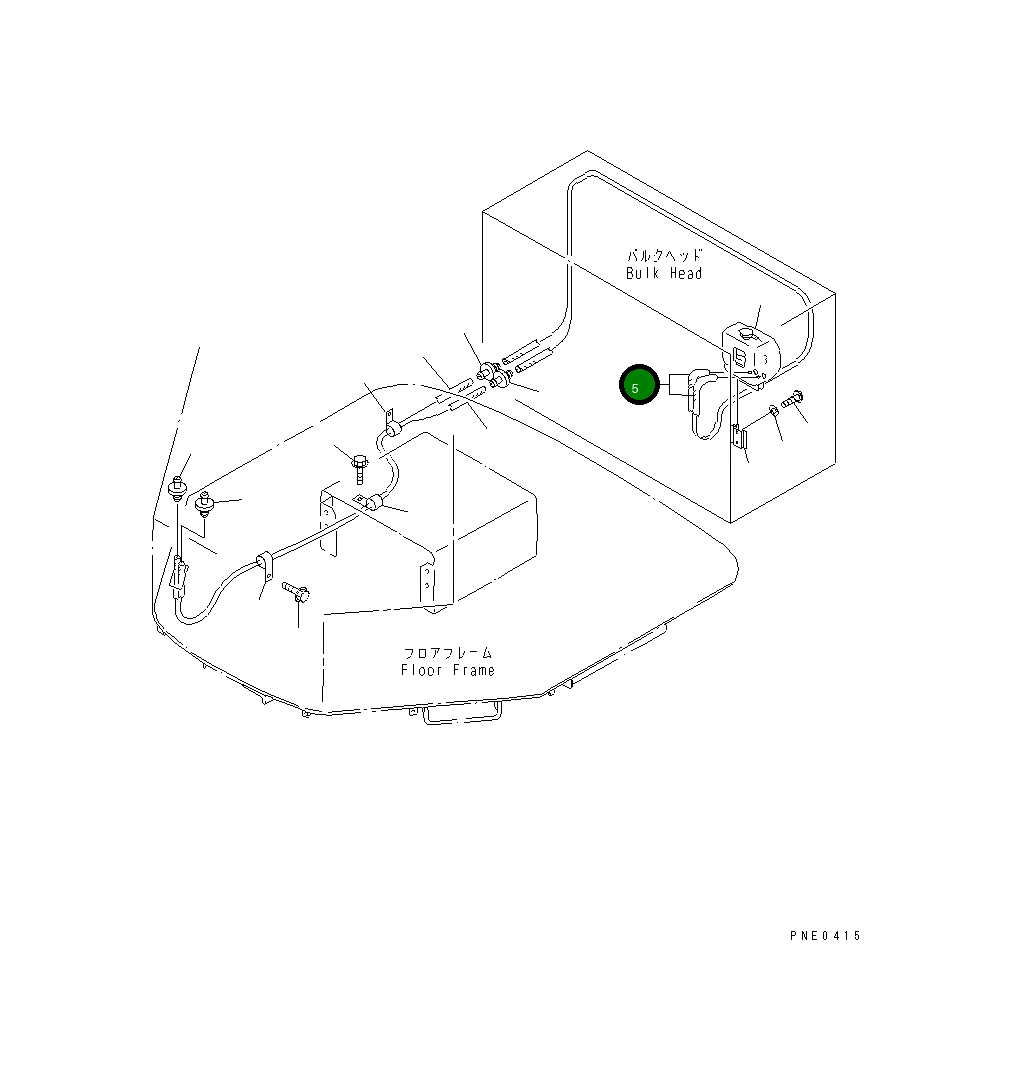 バルクヘッド
Bulk Head

5

フロアフレーム
Floor Frame

PNE0415