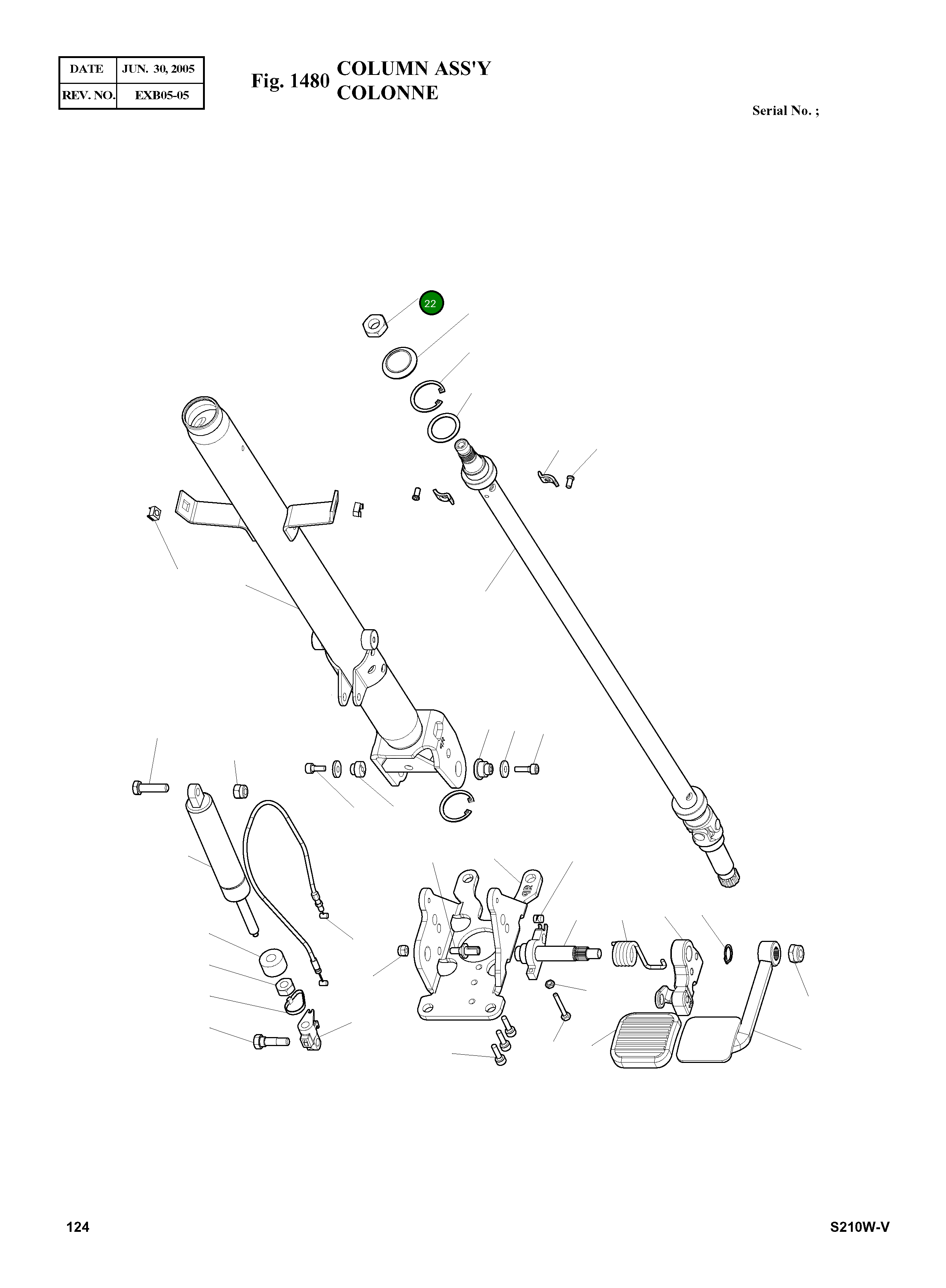 | DATE | JUN. 30, 2005 |
|---|---|
| REV. NO. | EXB05-05 |

Fig. 1480 COLUMN ASS'Y
COLONNE

Serial No. ;

22

124

S210W-V