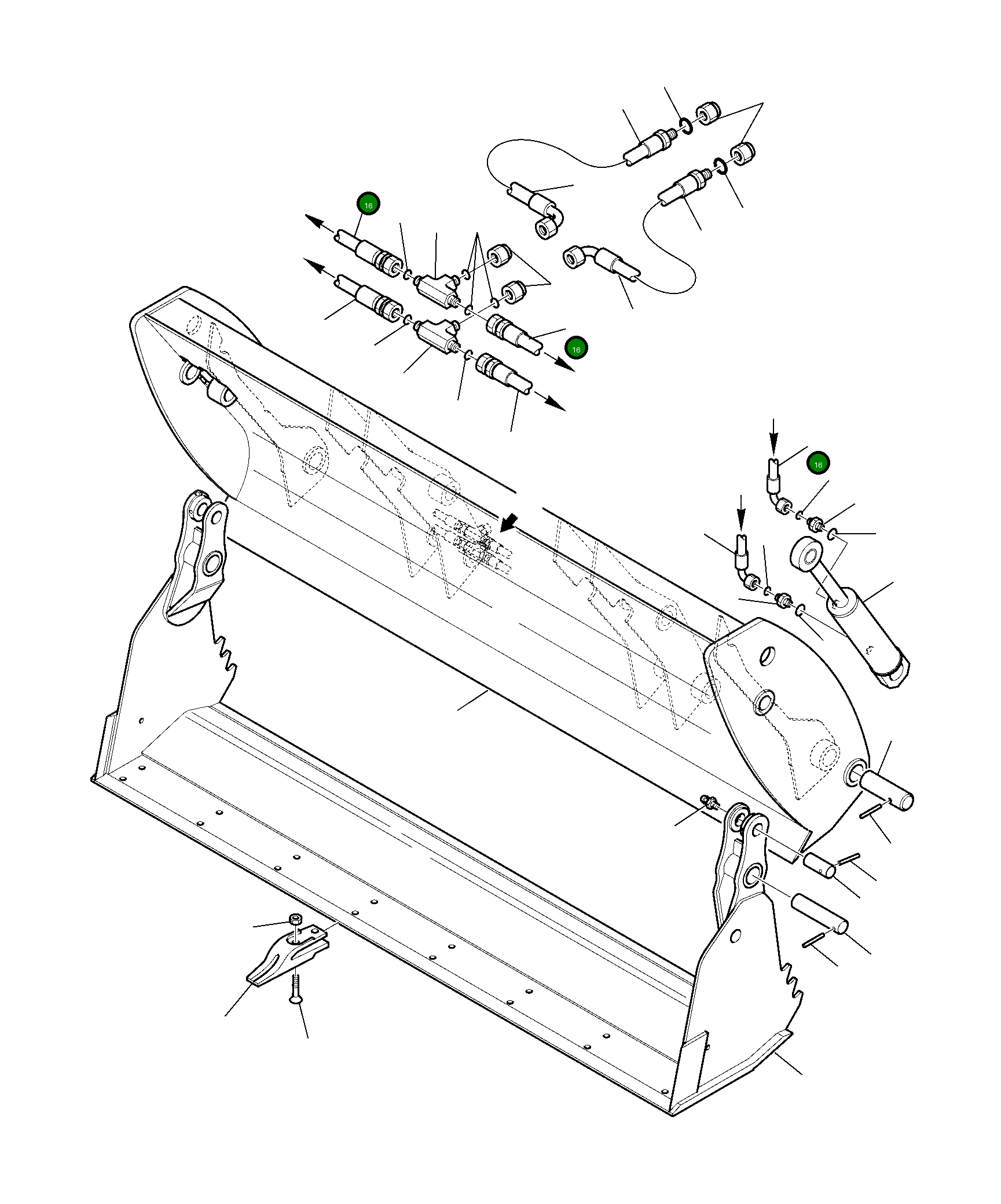 16

16

16