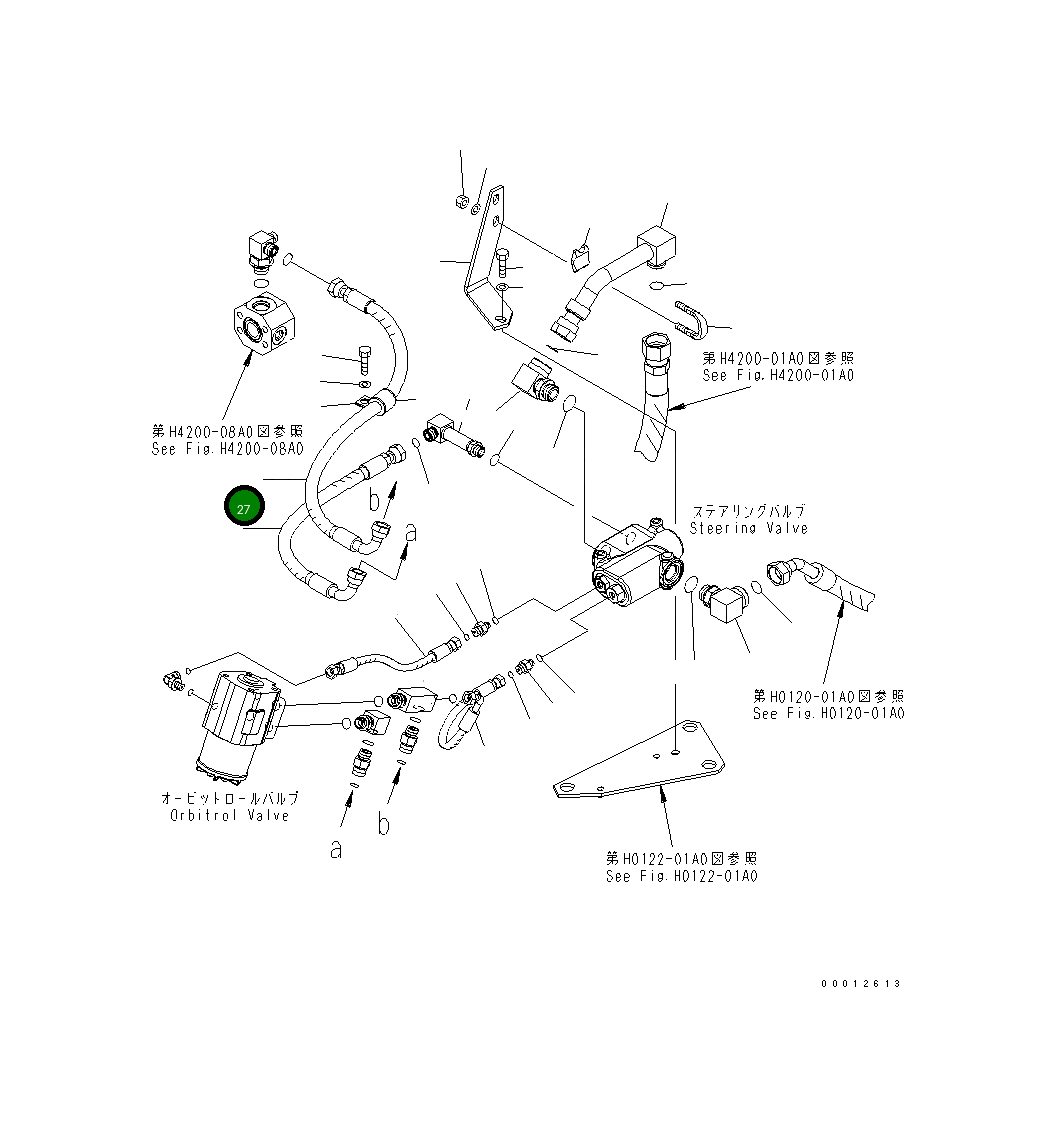 第H4200-01A0図参照
See Fig.H4200-01A0

第H4200-08A0図参照
See Fig.H4200-08A0

27

b

a

ステアリングバルブ
Steering Valve

第H0120-01A0図参照
See Fig.H0120-01A0

オービットロールバルブ
Orbitrol Valve

a

b

第H0122-01A0図参照
See Fig.H0122-01A0

00012613