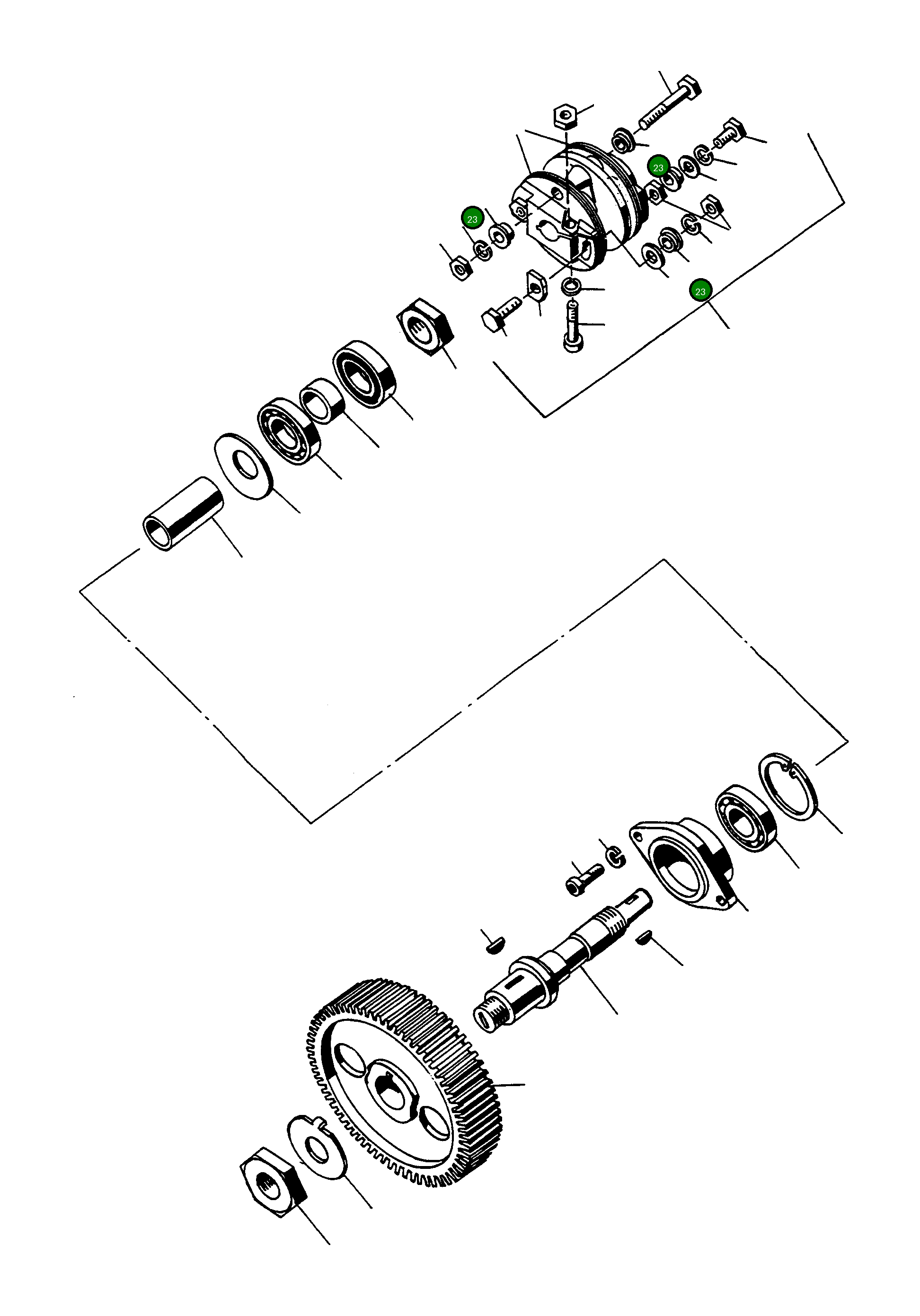 23
23
23