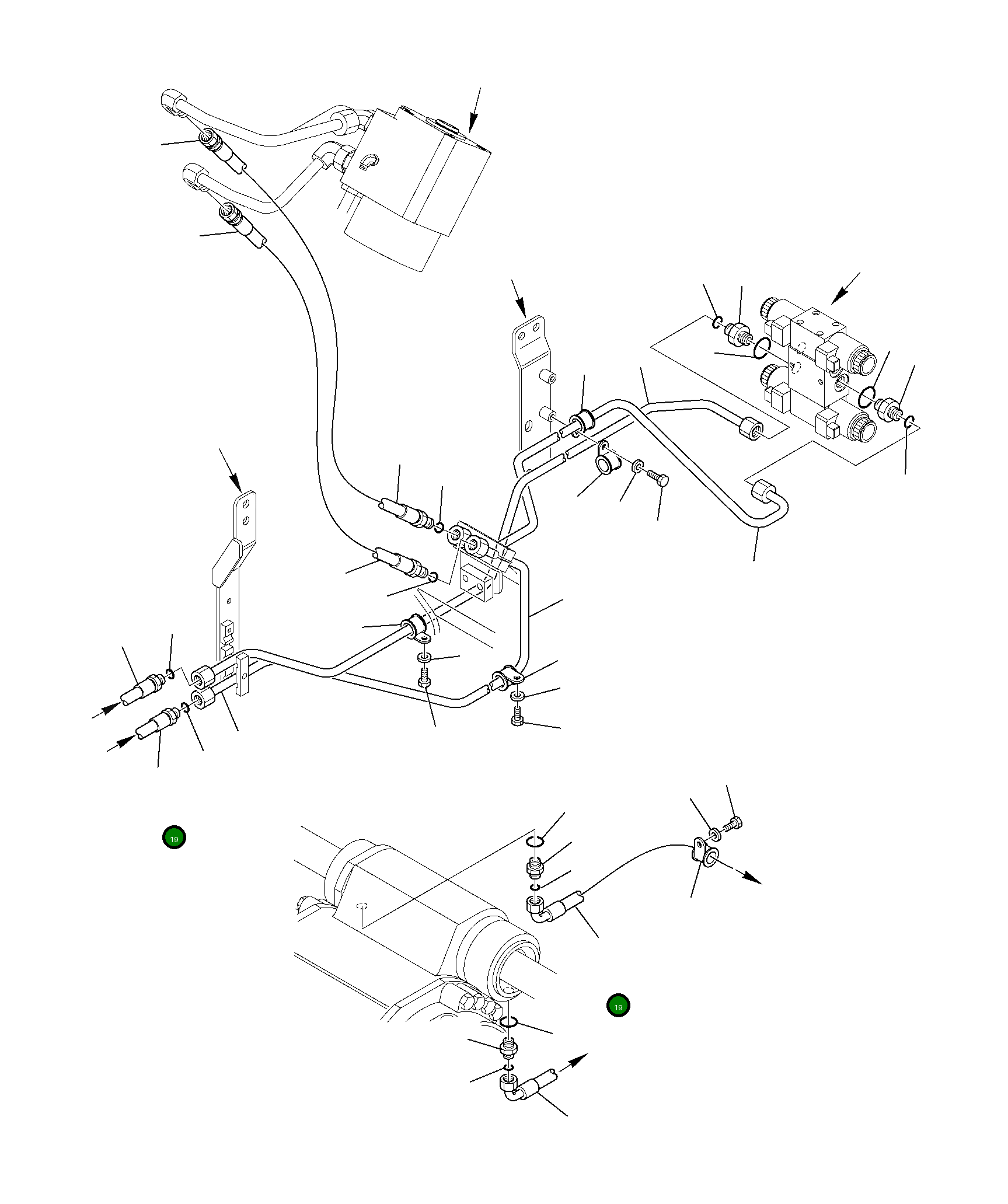 19

19