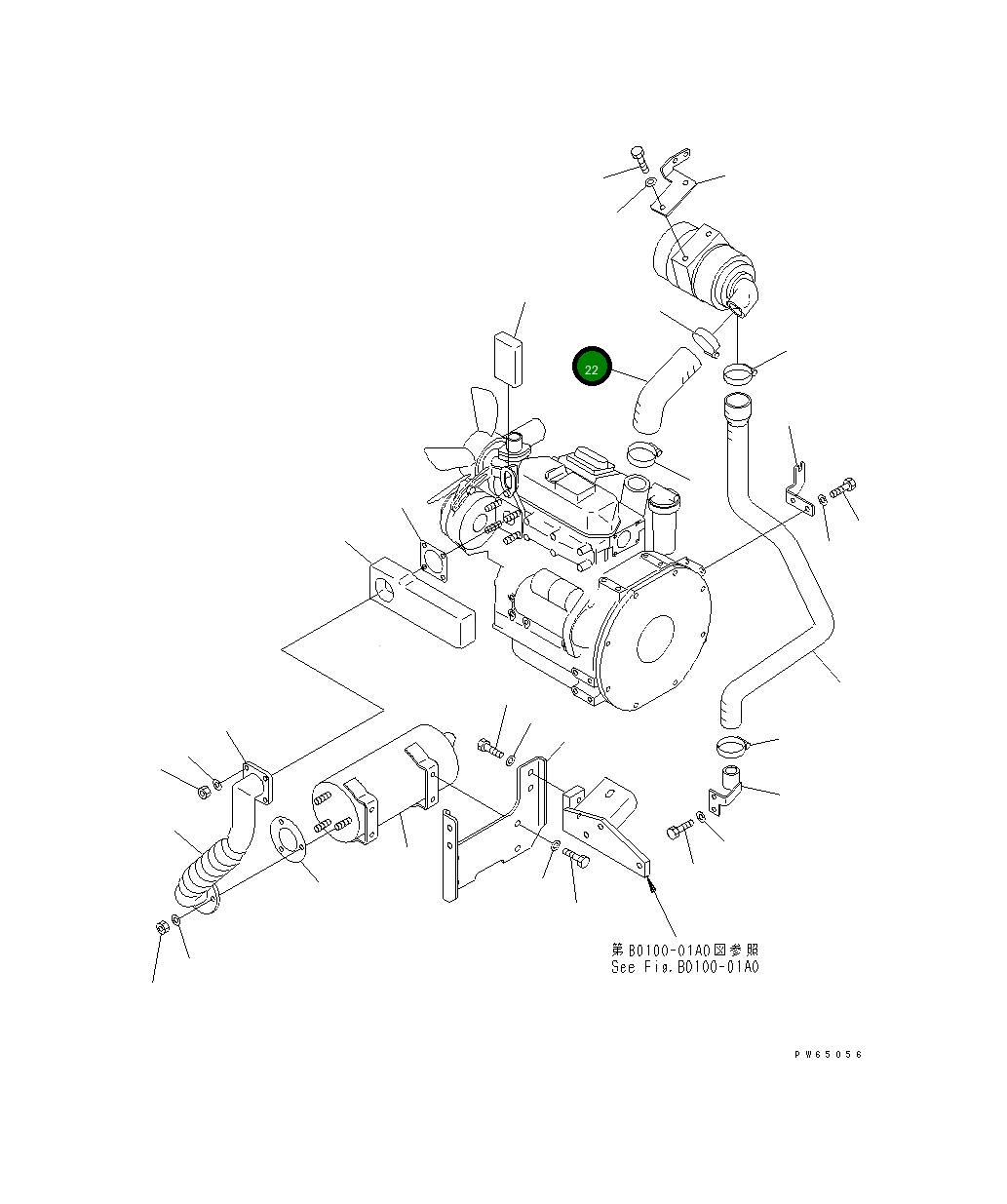 22

第B0100-01A0図参照
See Fig.B0100-01A0

PW65056