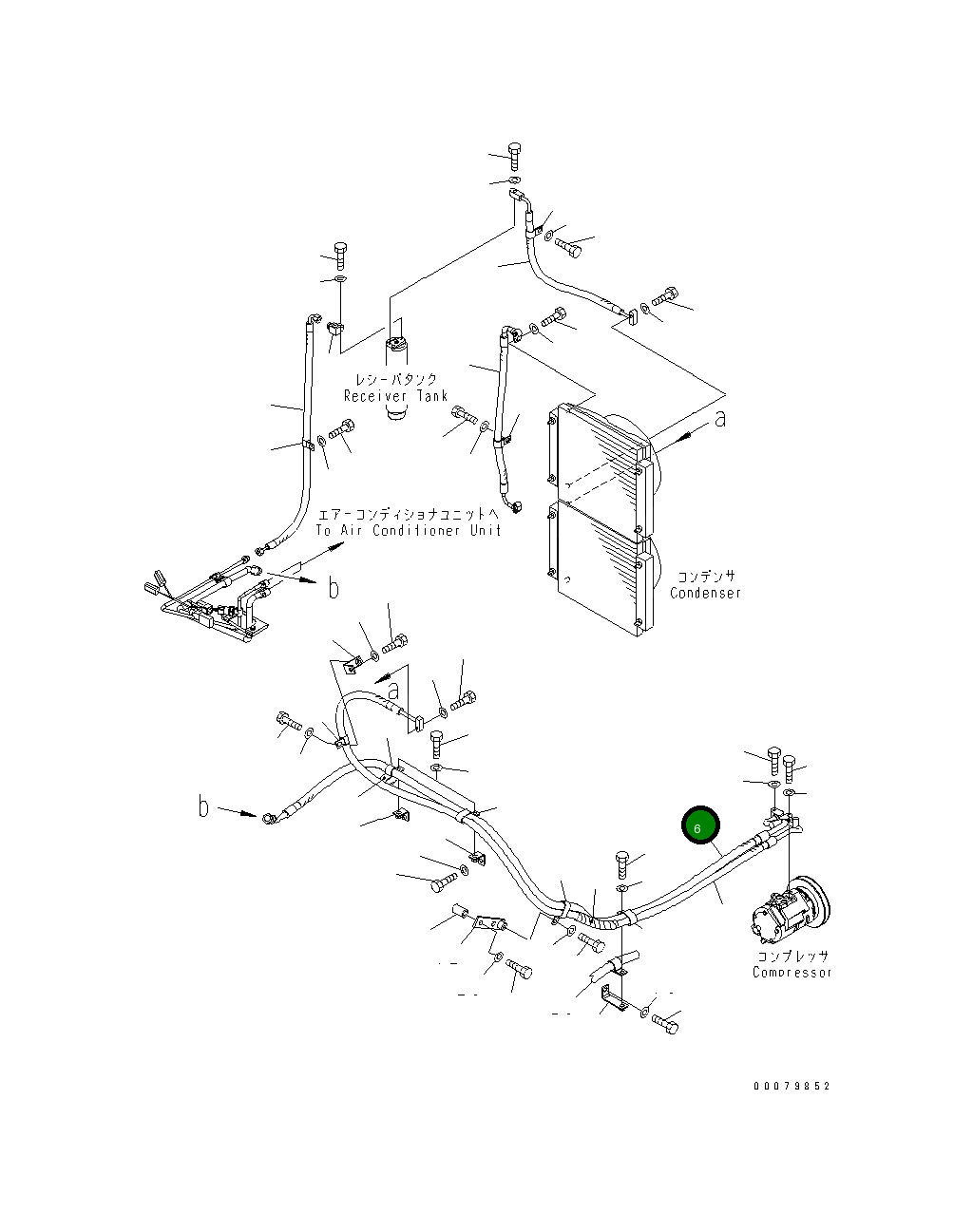 レシーバタンク
Receiver Tank

a

エアーコンディショナユニットへ
To Air Conditioner Unit

b

コンデンサ
Condenser

a

b

6

コンプレッサ
Compressor

00079852