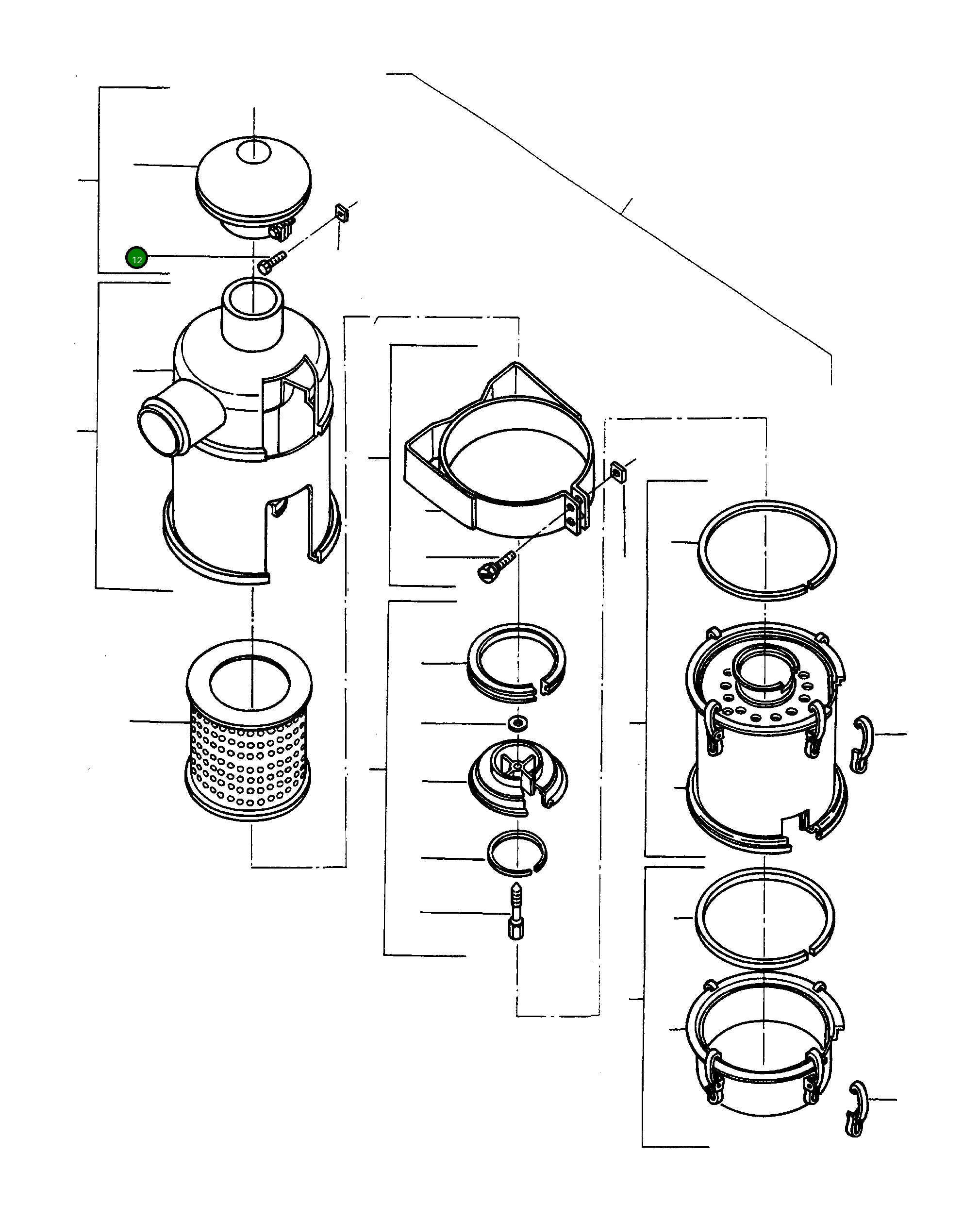 12