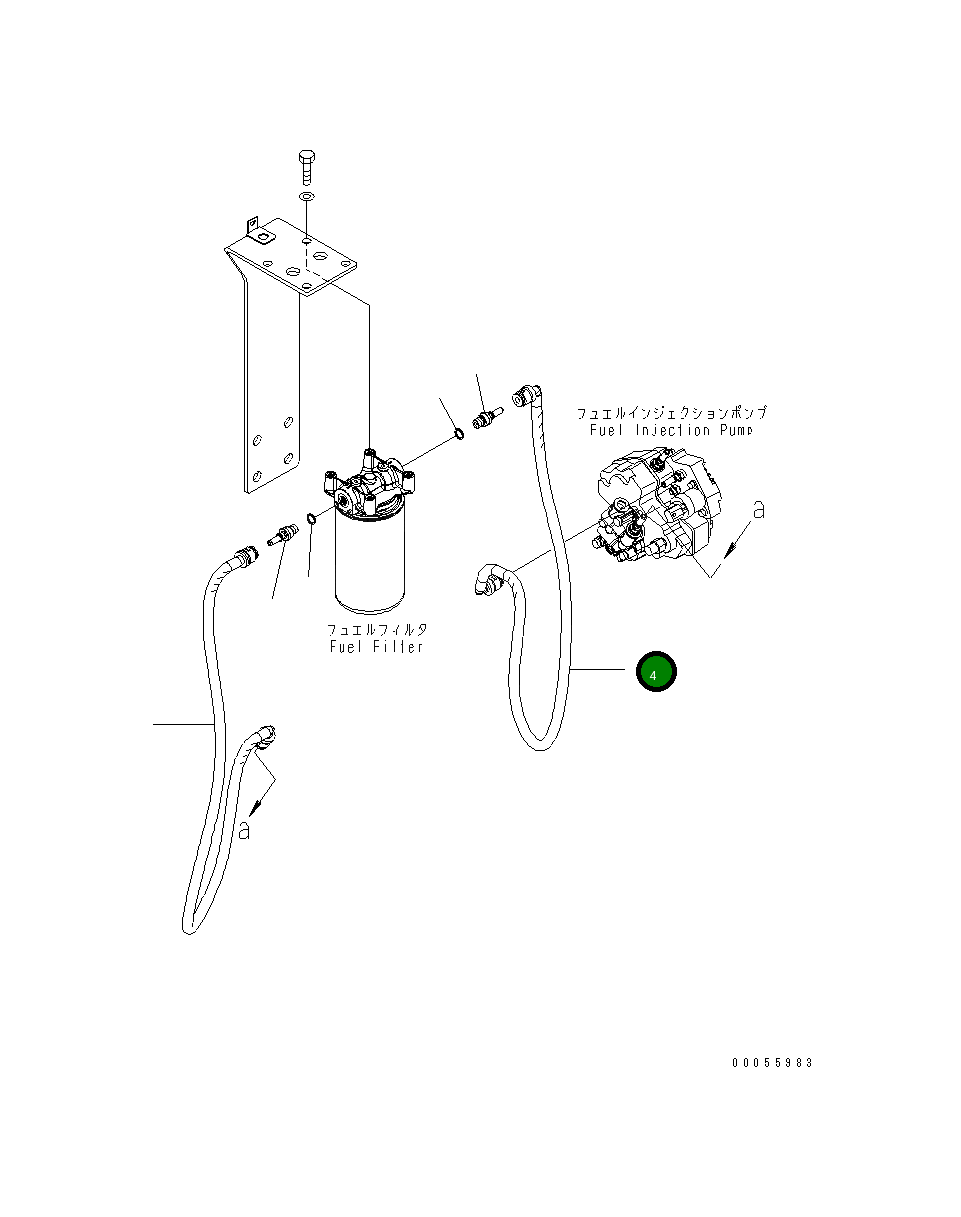 フュエルインジェクションポンプ
Fuel Injection Pump

a

フュエルフィルタ
Fuel Filter

4

a

00055983