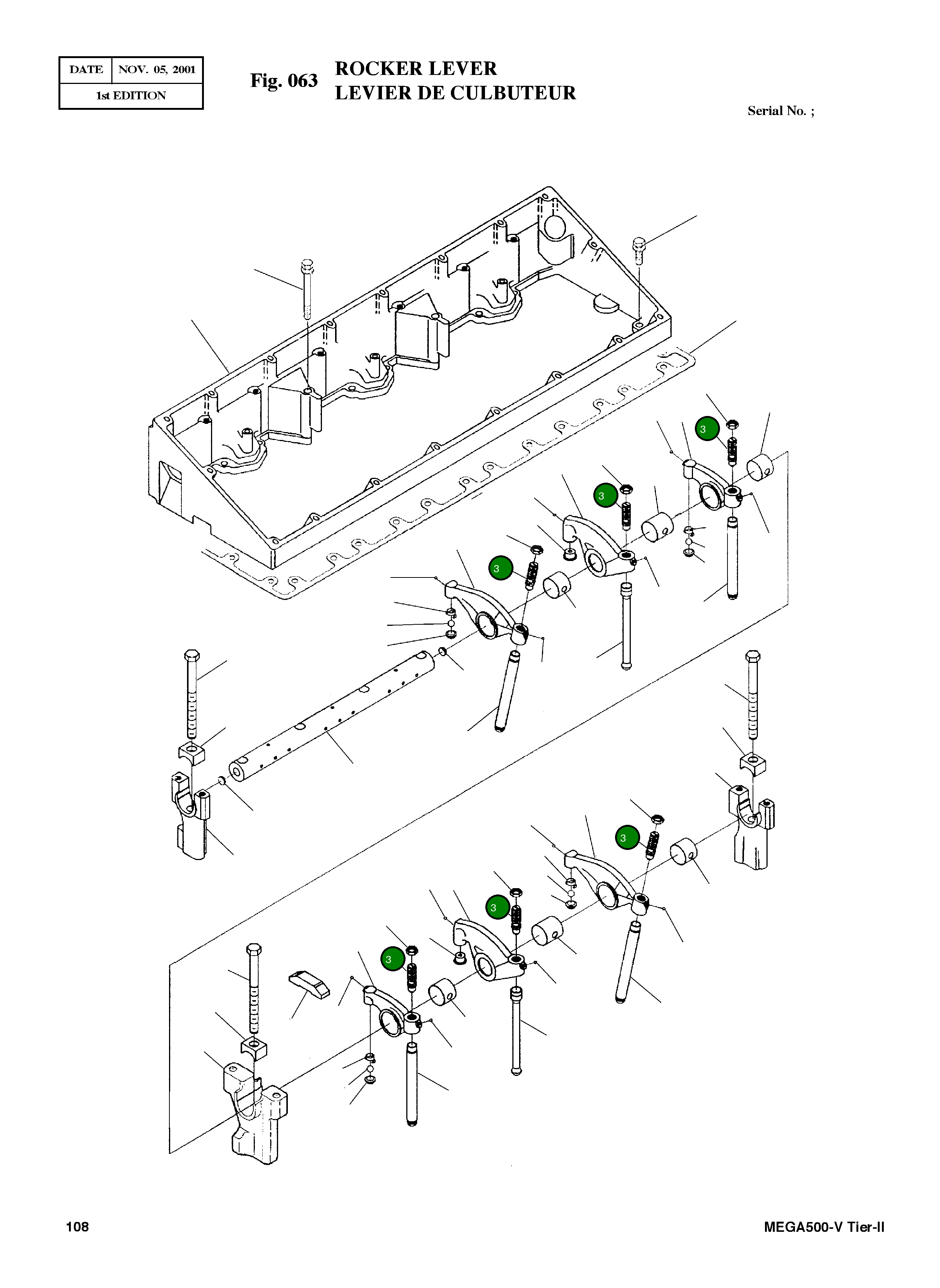 | DATE | NOV. 05, 2001 |
|---|---|
| 1st EDITION | |

Fig. 063 ROCKER LEVER
LEVIER DE CULBUTEUR

Serial No. ;

3

3

3

3

3

3

108

MEGA500-V Tier-II