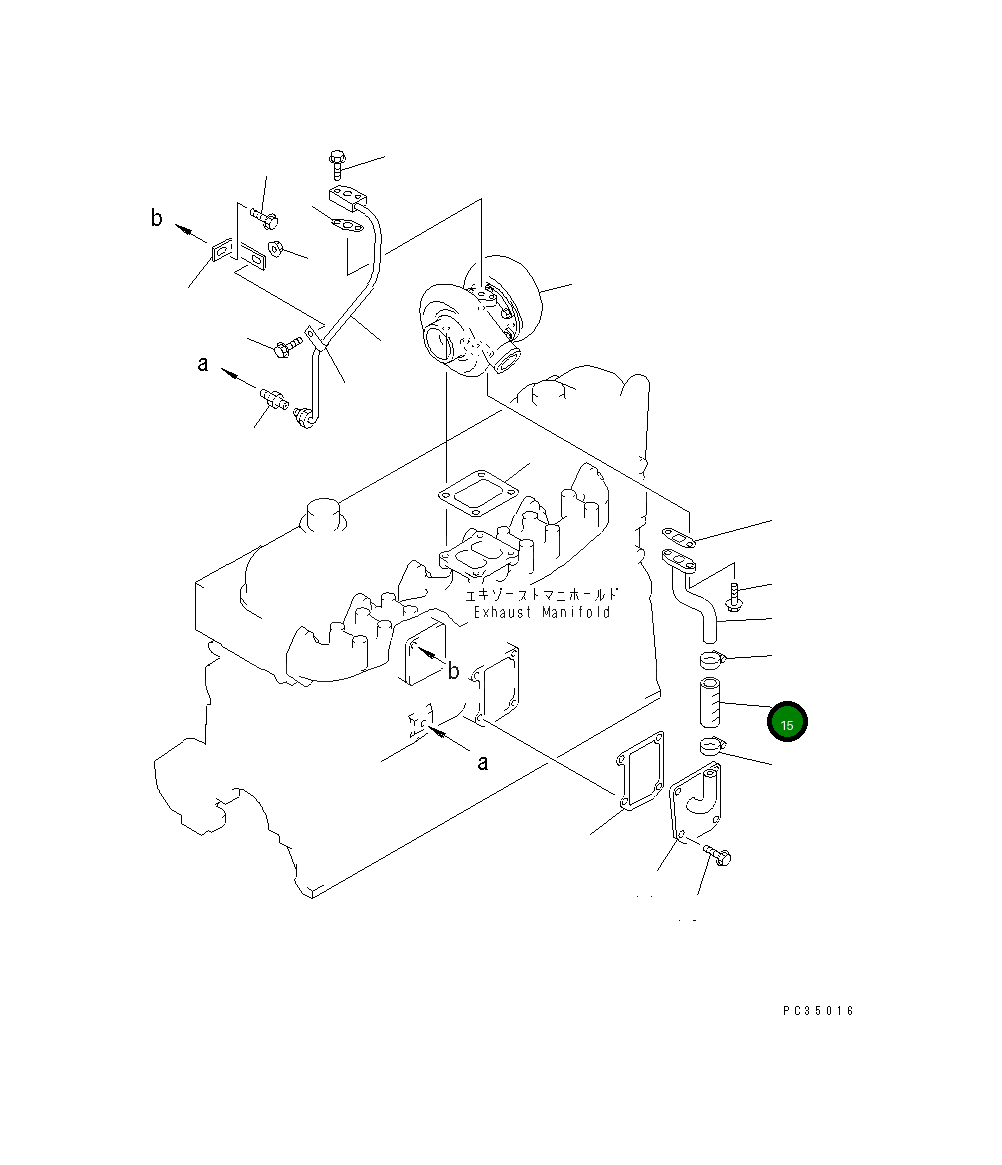 b

a

エキゾーストマニホールド
Exhaust Manifold

b

a

15

PC35016