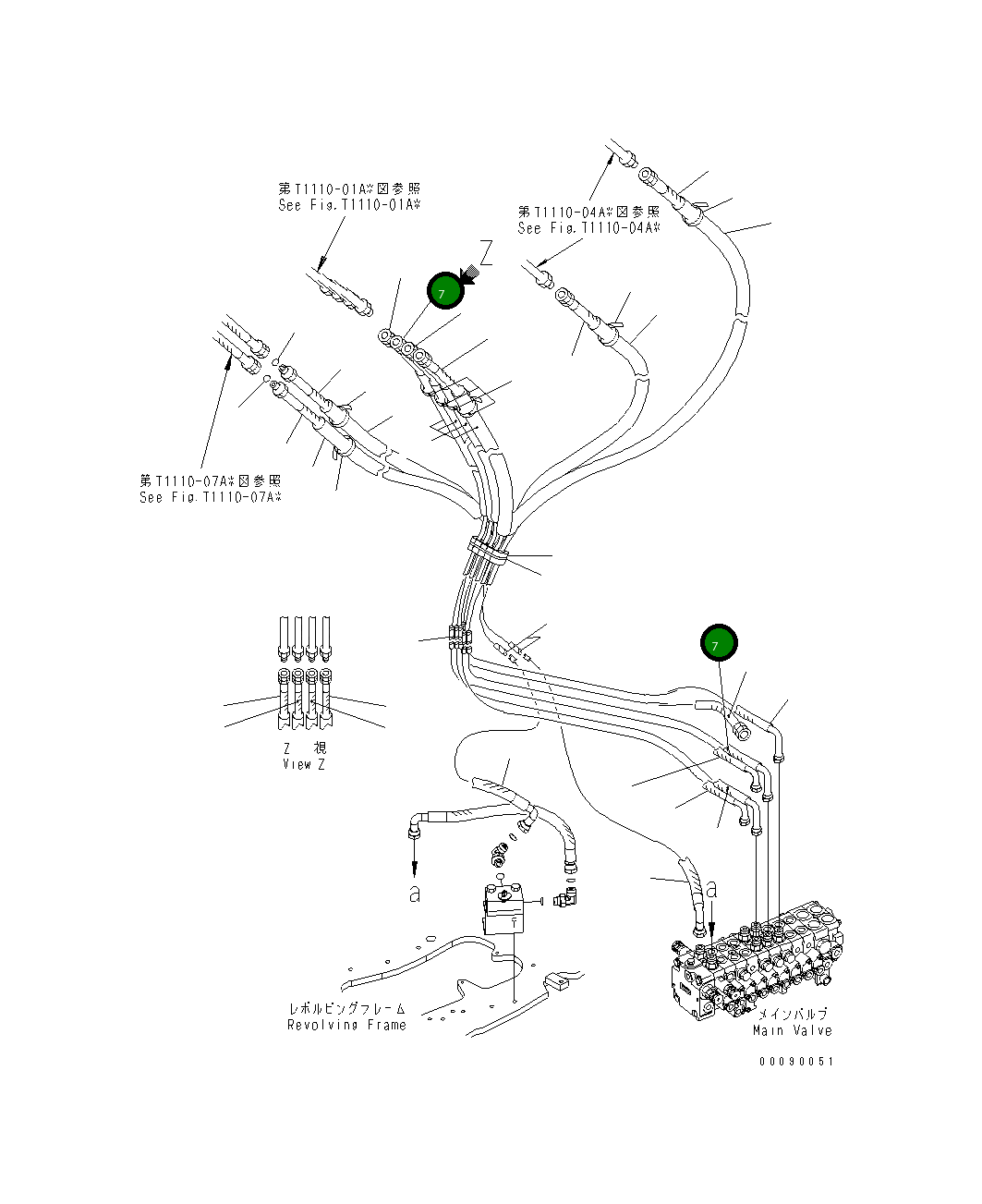 第T1110-01A※図参照
See Fig.T1110-01A※

第T1110-04A※図参照
See Fig.T1110-04A※

Z

7

第T1110-07A※図参照
See Fig.T1110-07A※

7

Z 視
View Z

a

a

T

レボルビングフレーム
Revolving Frame

メインバルブ
Main Valve

00090051