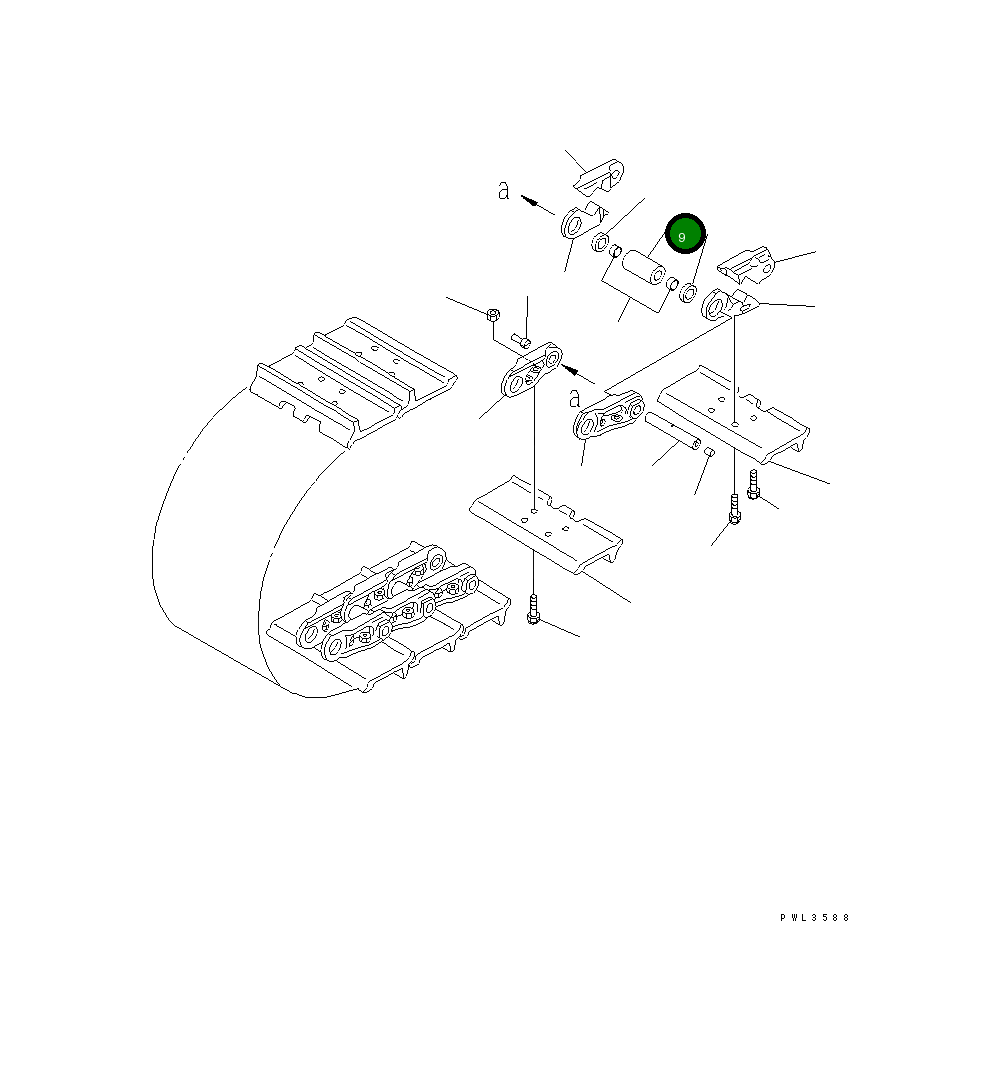 a
9
a
PWL3588