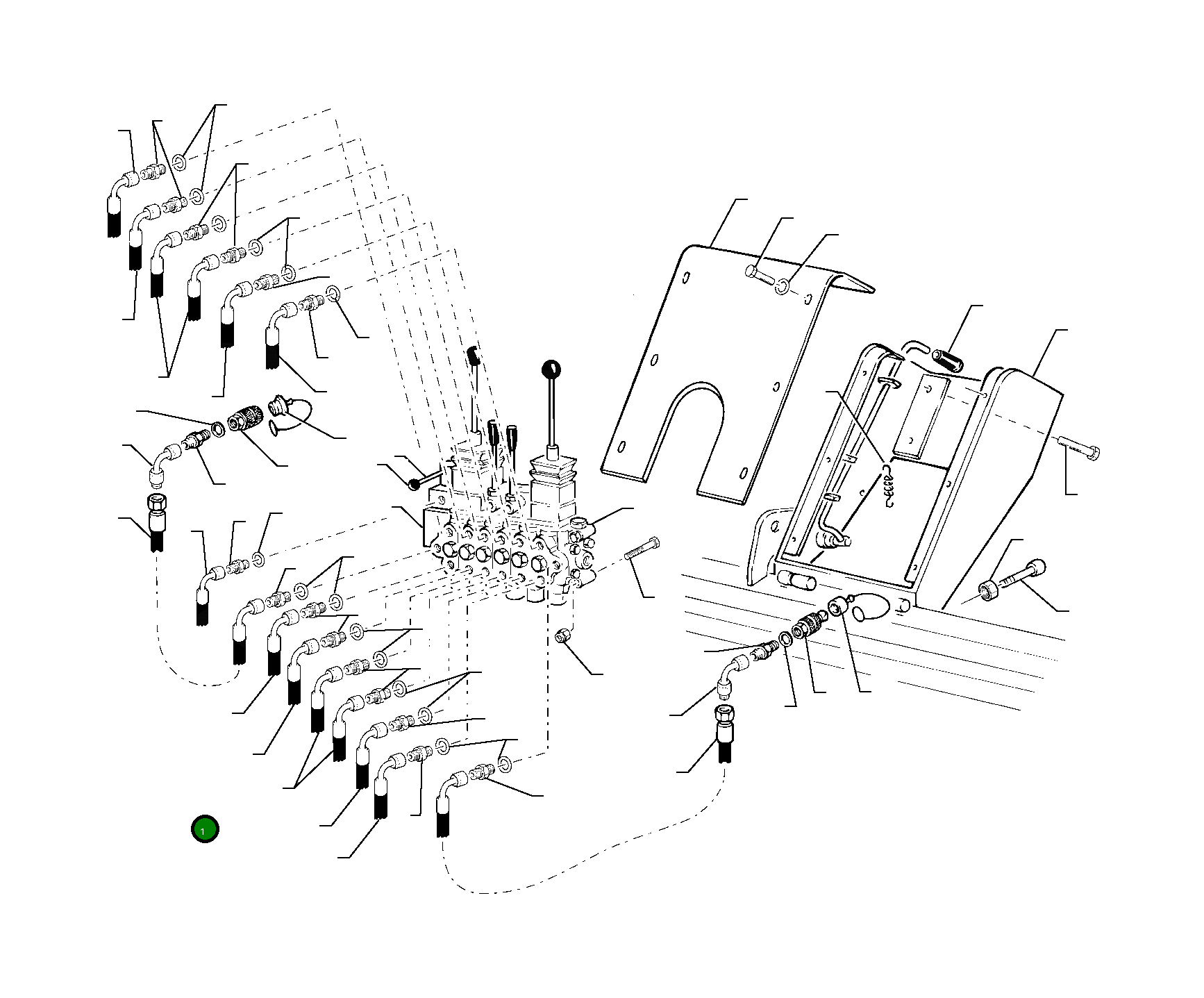 1