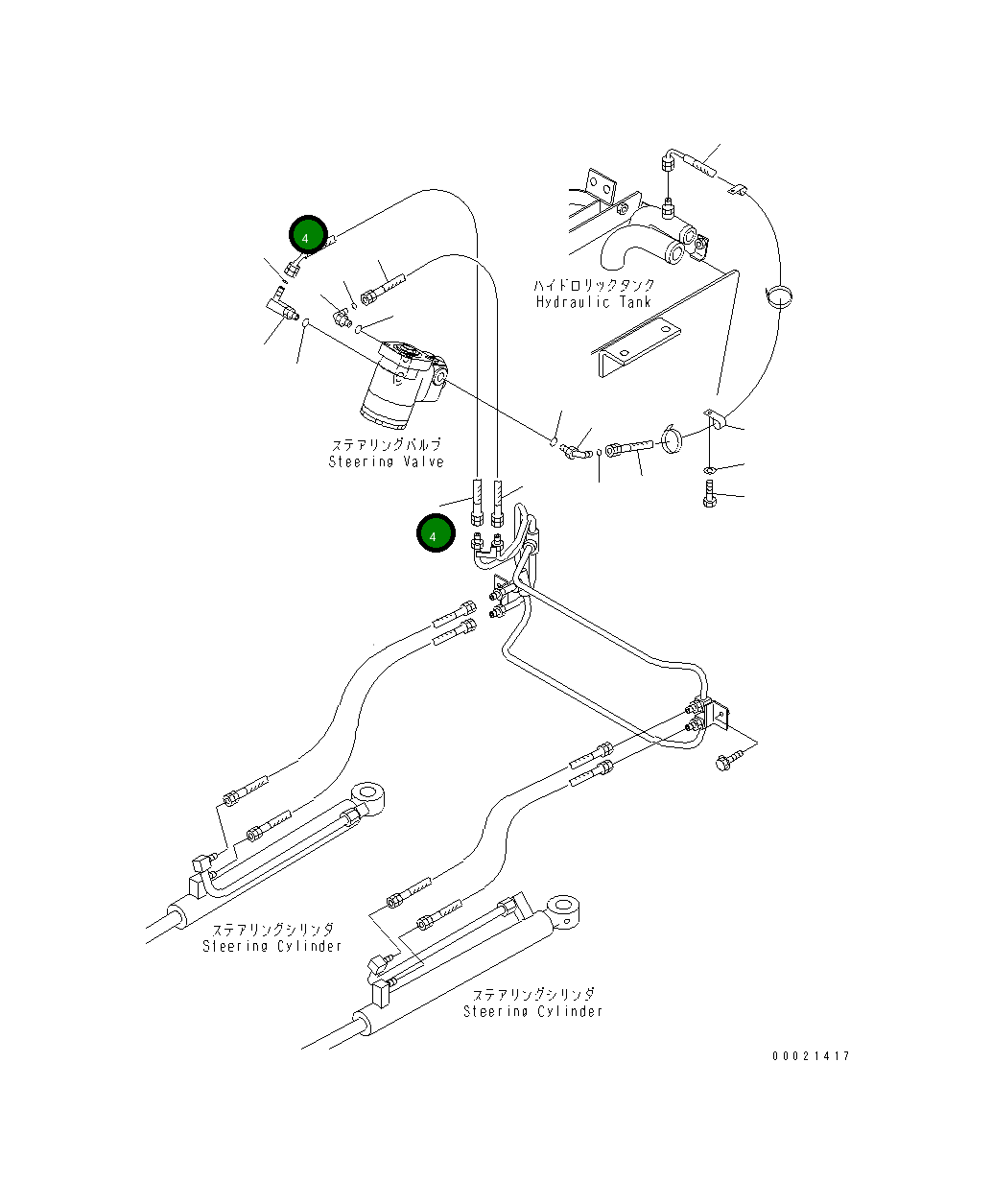 4

ハイドロリックタンク
Hydraulic Tank

ステアリングバルブ
Steering Valve

4

ステアリングシリンダ
Steering Cylinder

ステアリングシリンダ
Steering Cylinder

00021417