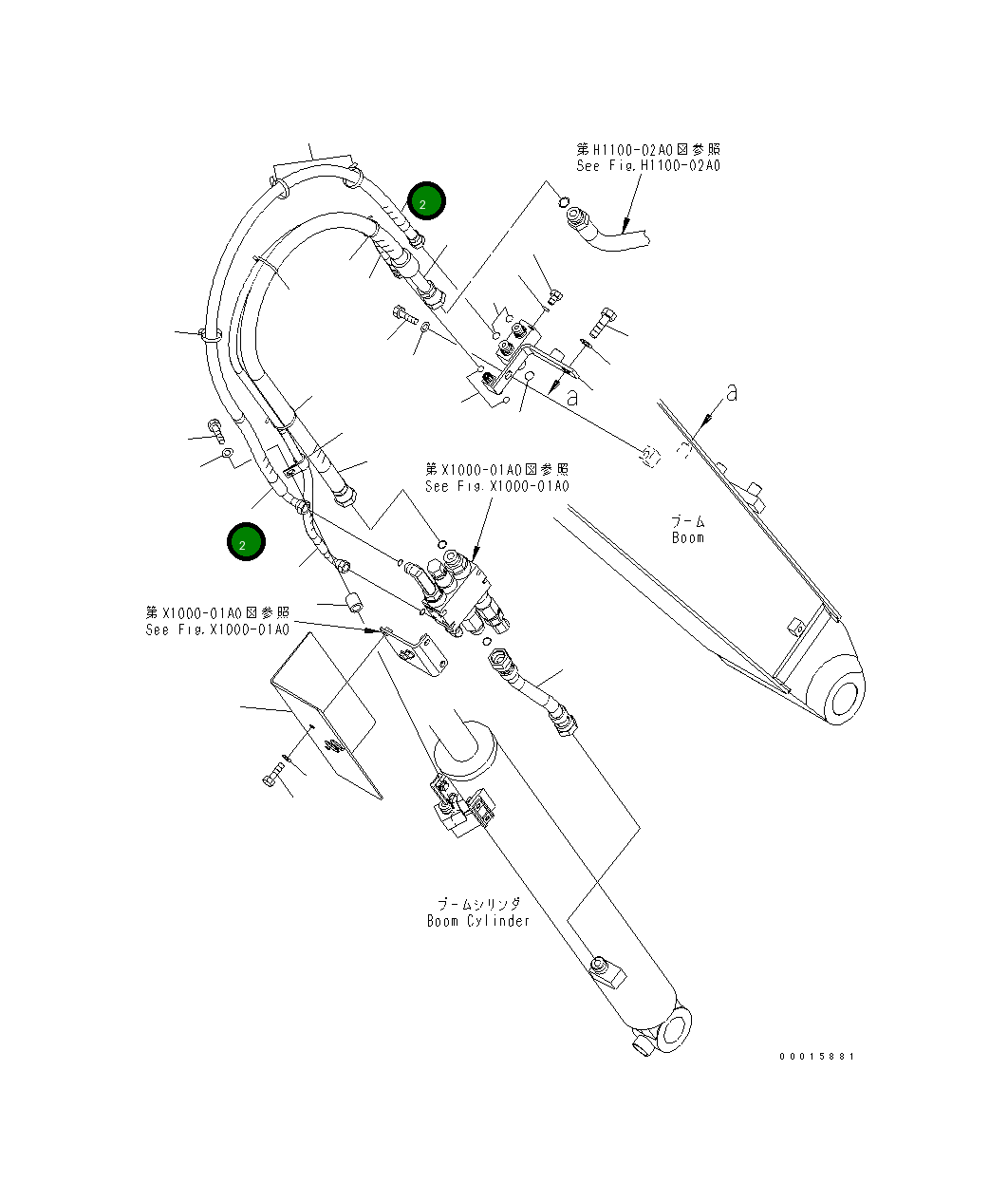 第H1100-02A0図参照
See Fig.H1100-02A0

2

a

a

第X1000-01A0図参照
See Fig.X1000-01A0

ブーム
Boom

2

第X1000-01A0図参照
See Fig.X1000-01A0

ブームシリンダ
Boom Cylinder

00015881