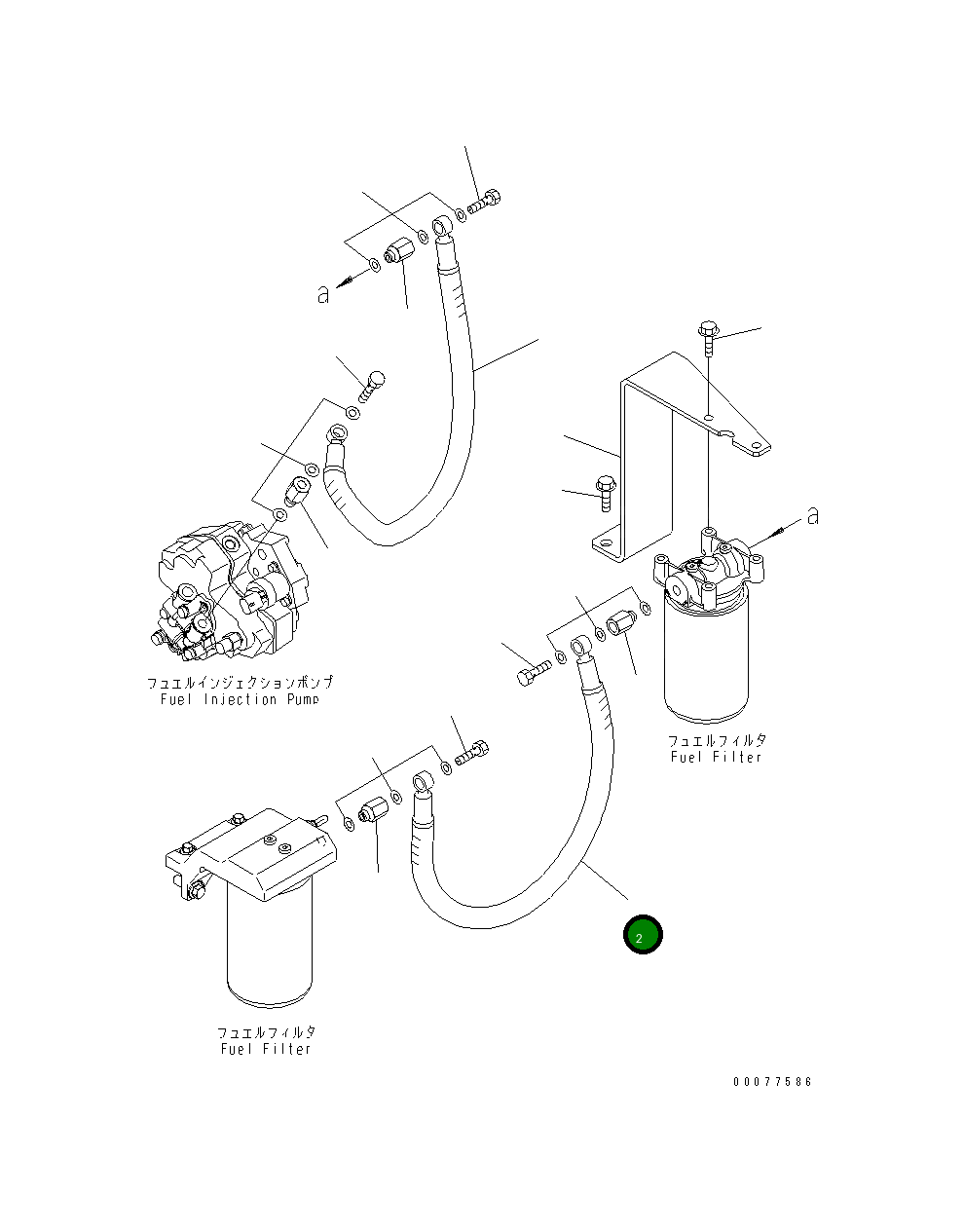 a

a

フュエルインジェクションポンプ
Fuel Injection Pump

フュエルフィルタ
Fuel Filter

2

フュエルフィルタ
Fuel Filter

00077586