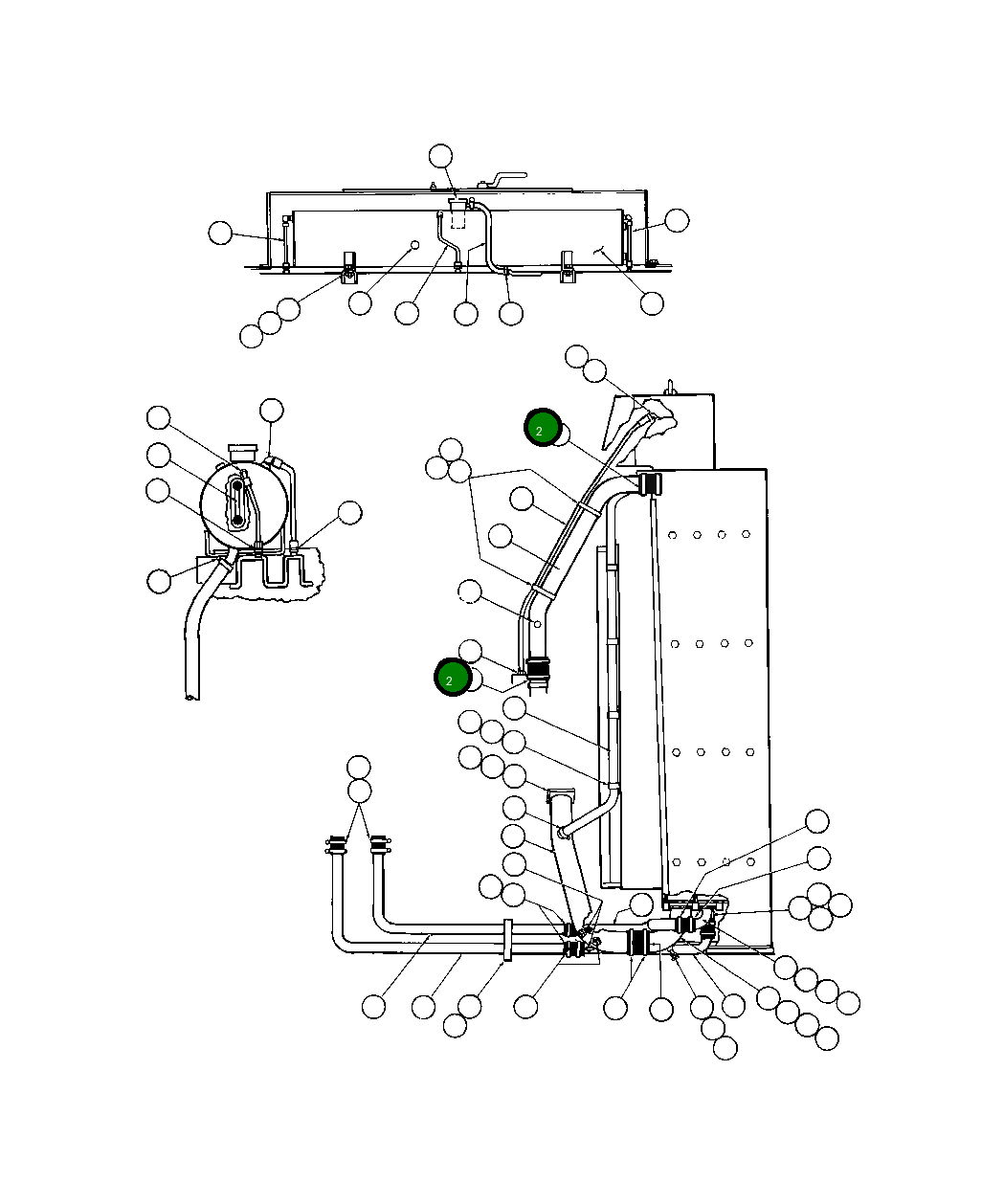 2

2