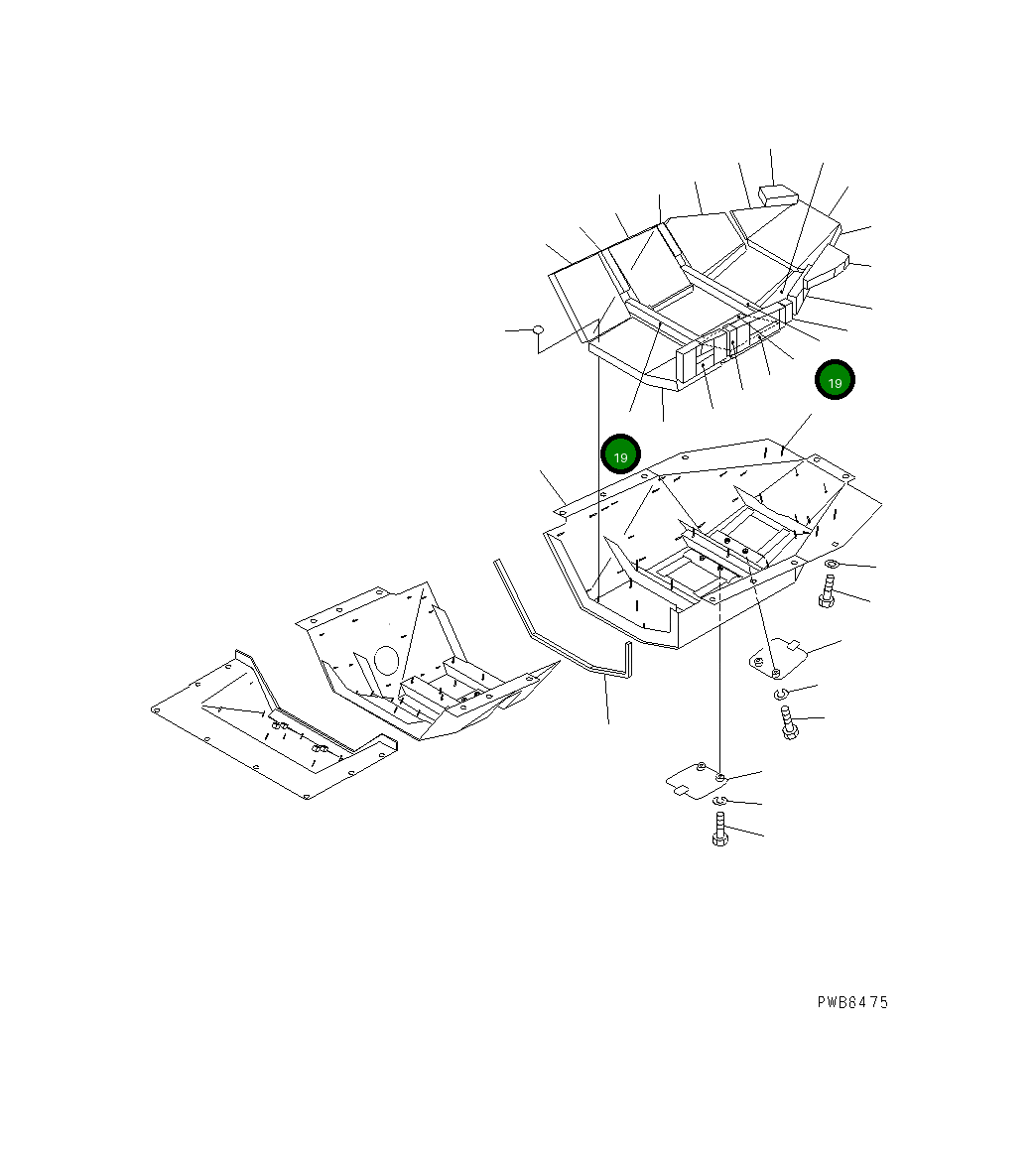 19
19
PWB6475