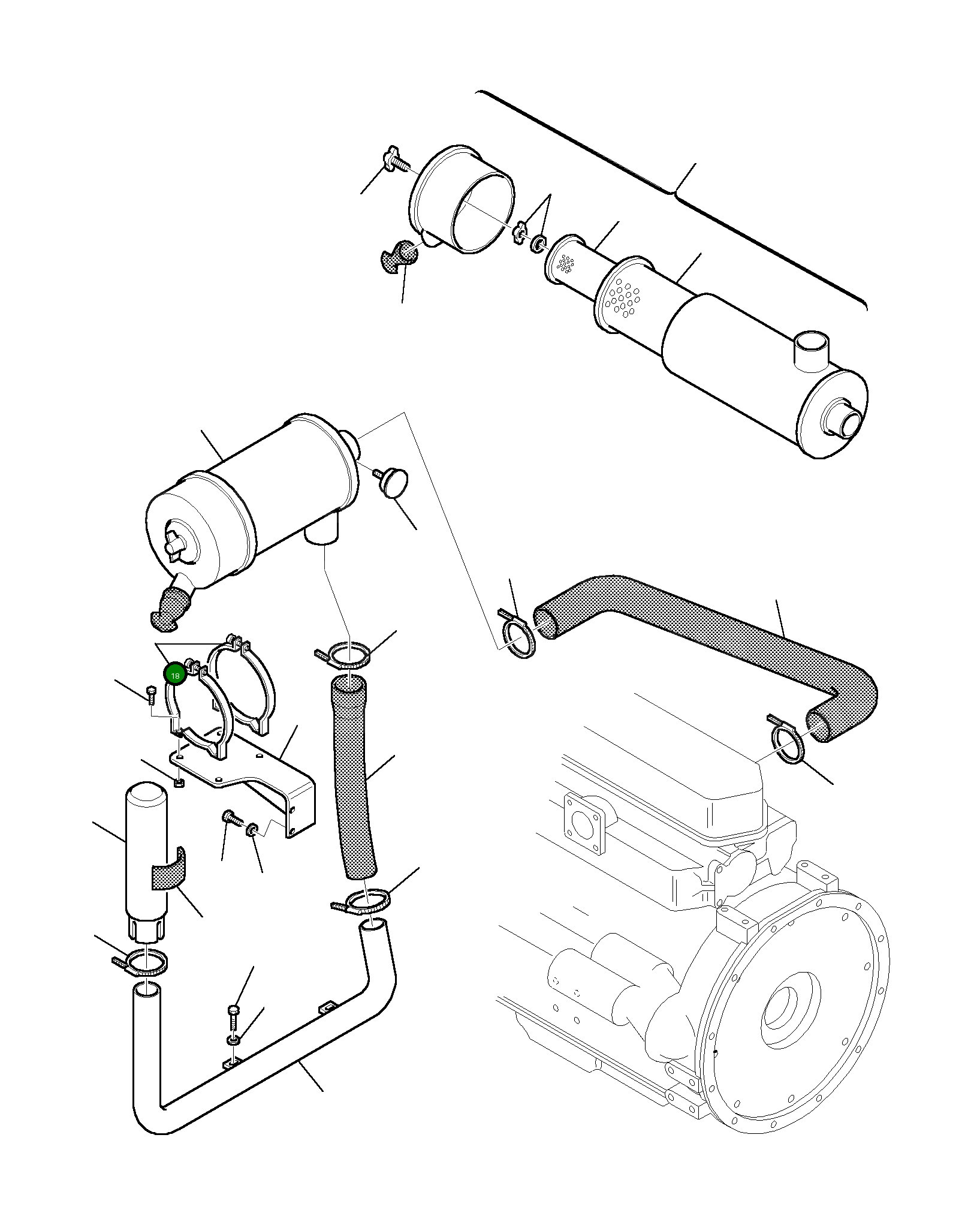 18