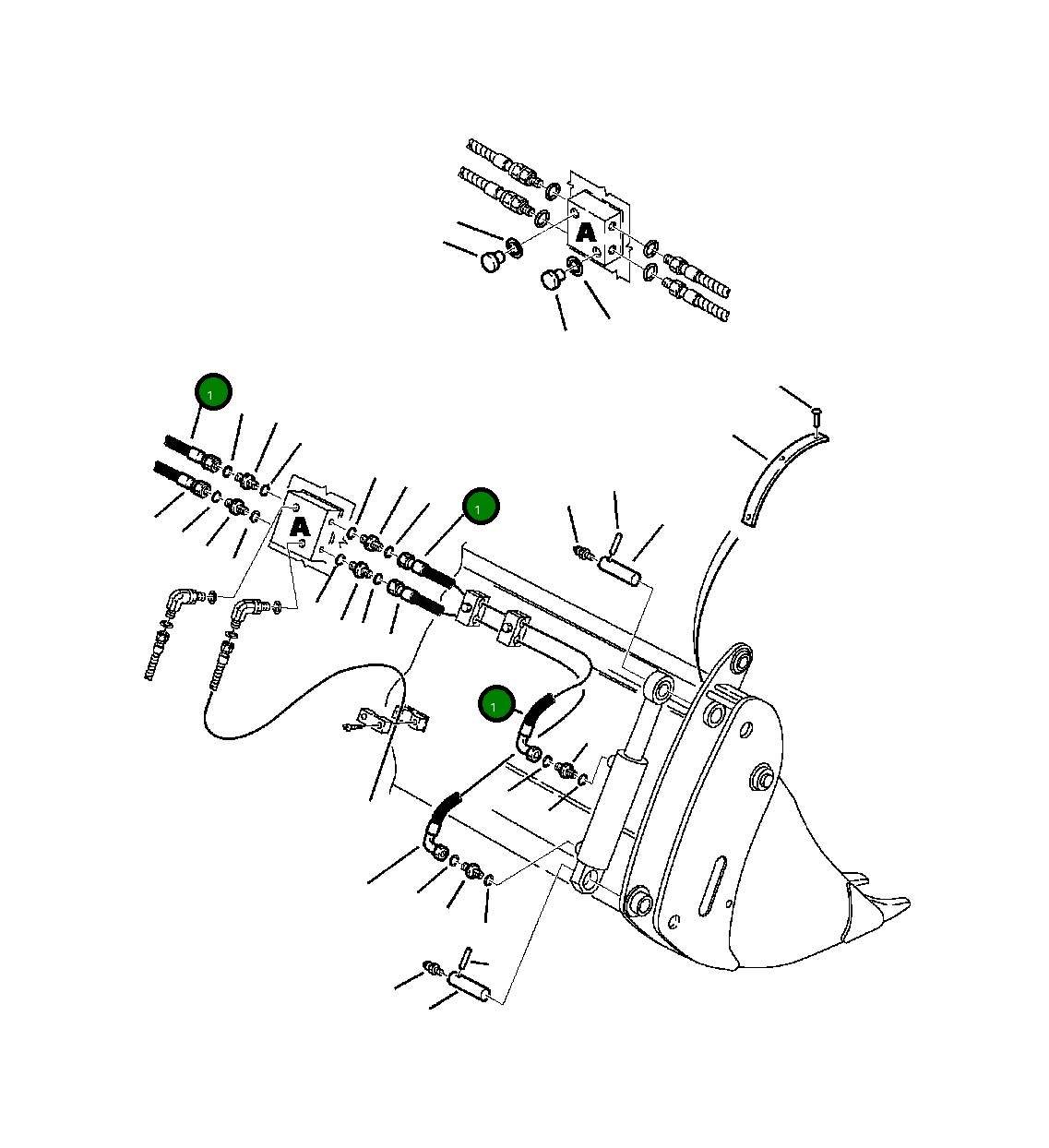 A

1

A

1

1