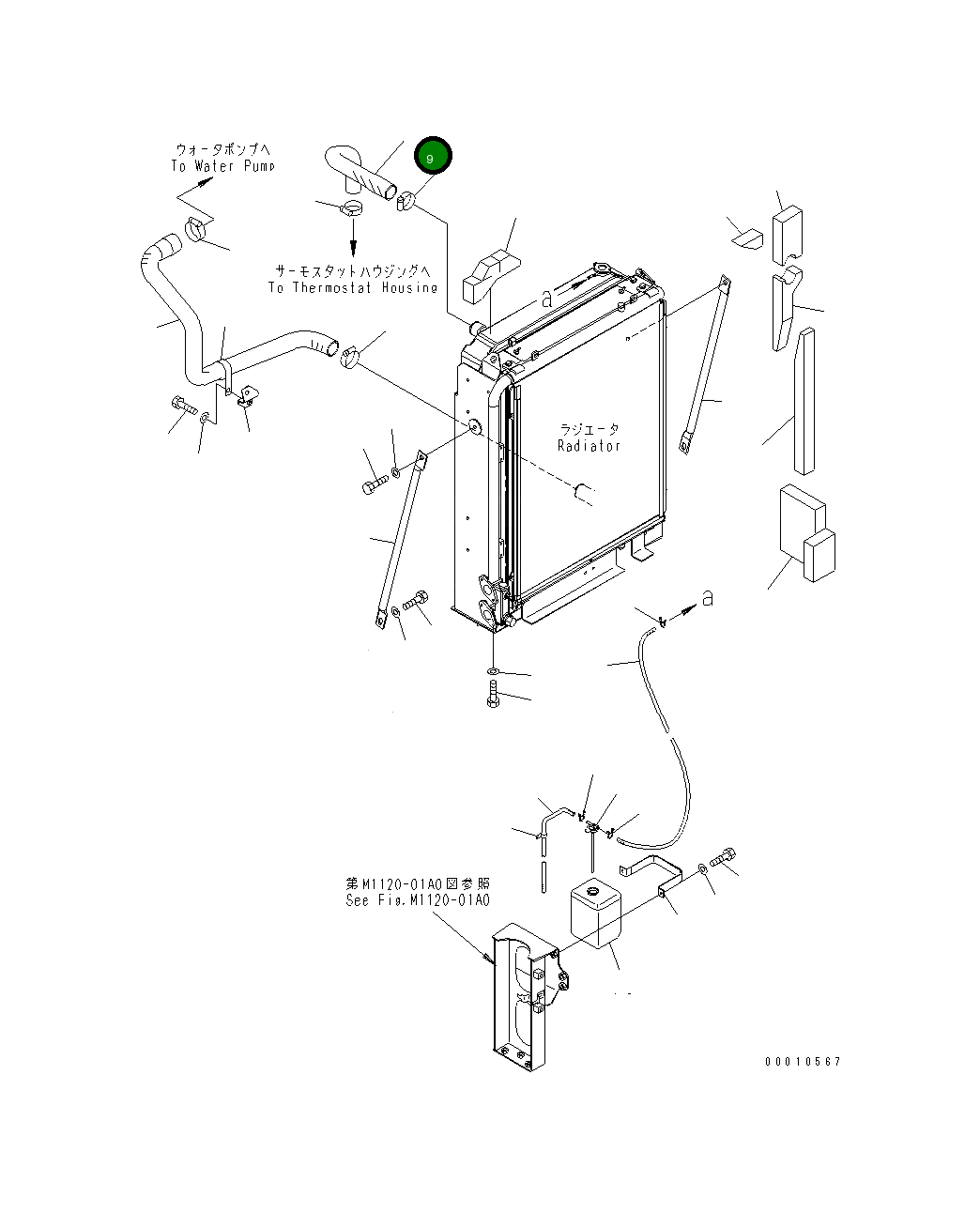 ウォータポンプへ
To Water Pump

9

サーモスタットハウジングへ
To Thermostat Housing

a

ラジエータ
Radiator

a

第M1120-01A0図参照
See Fig.M1120-01A0

00010567