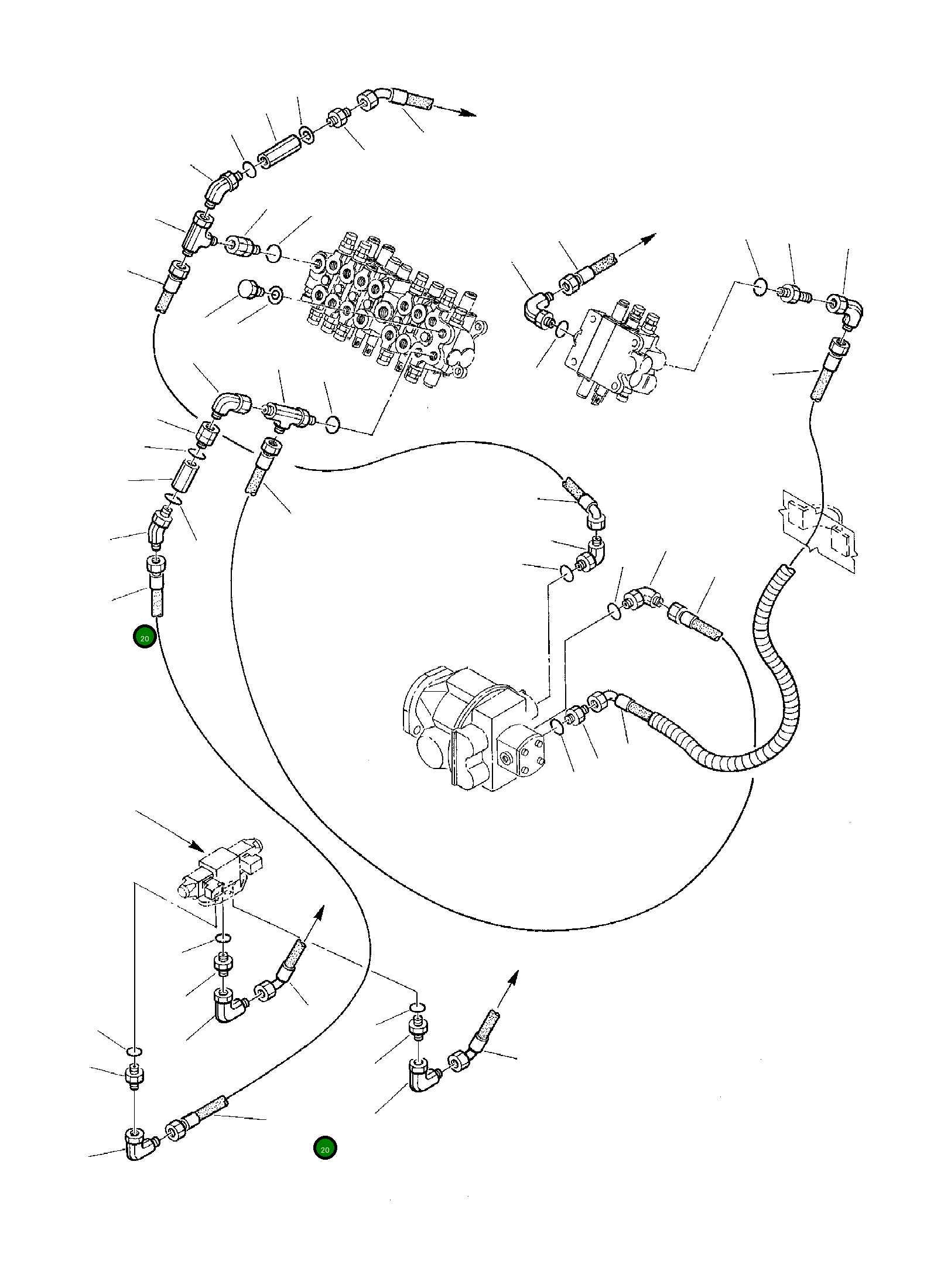 20

20