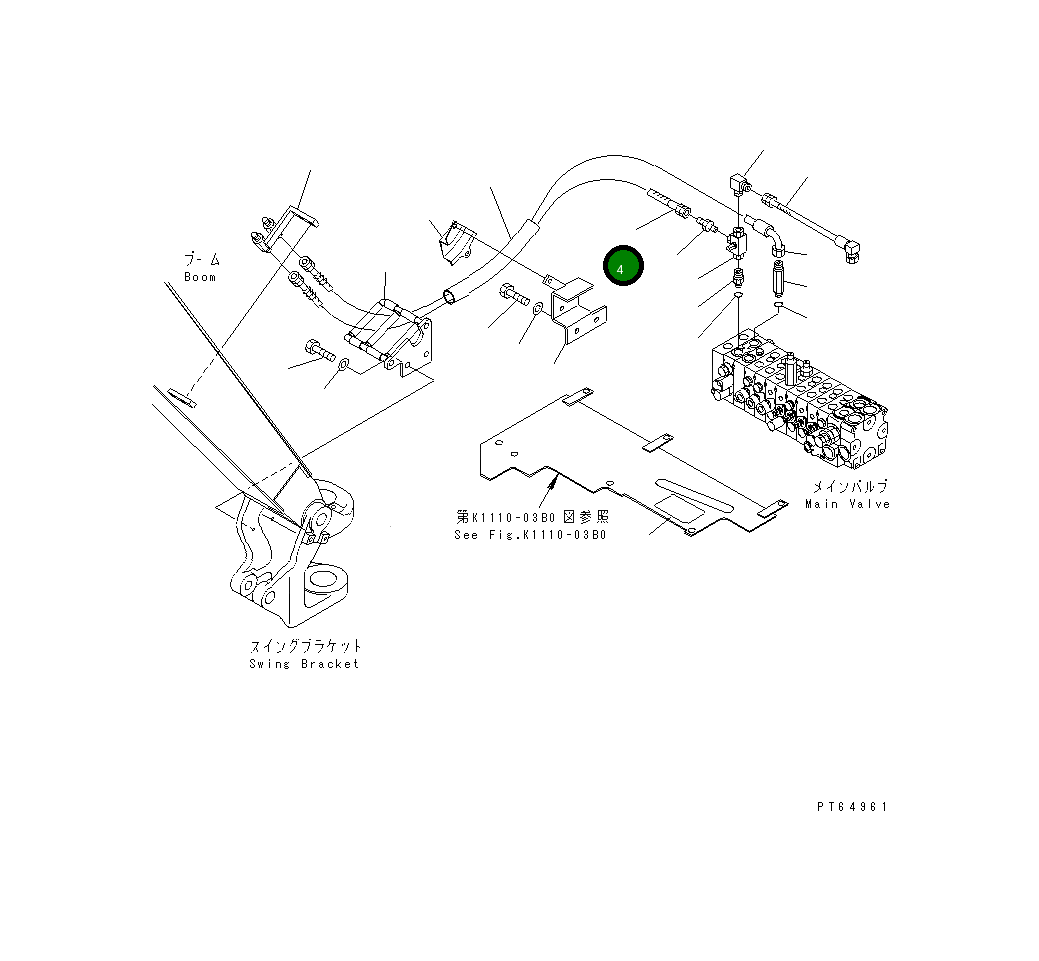 ブーム
Boom

4

メインバルブ
Main Valve

第K1110-03B0 図参照
See Fig.K1110-03B0

スイングブラケット
Swing Bracket

PT64961