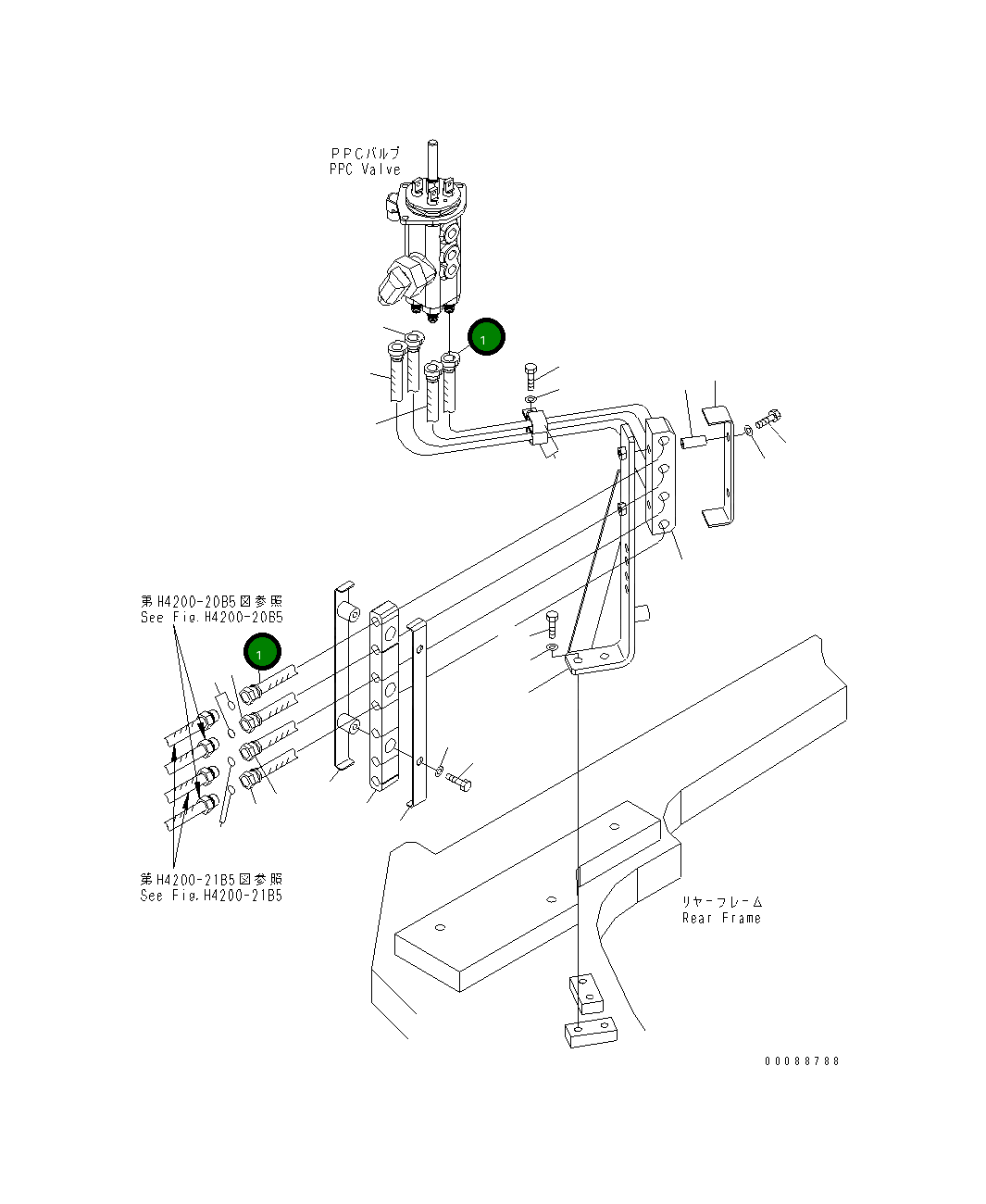 PPCバルブ
PPC Valve

1

第H4200-20B5図参照
See Fig.H4200-20B5

1

第H4200-21B5図参照
See Fig.H4200-21B5

リヤーフレーム
Rear Frame

00088788