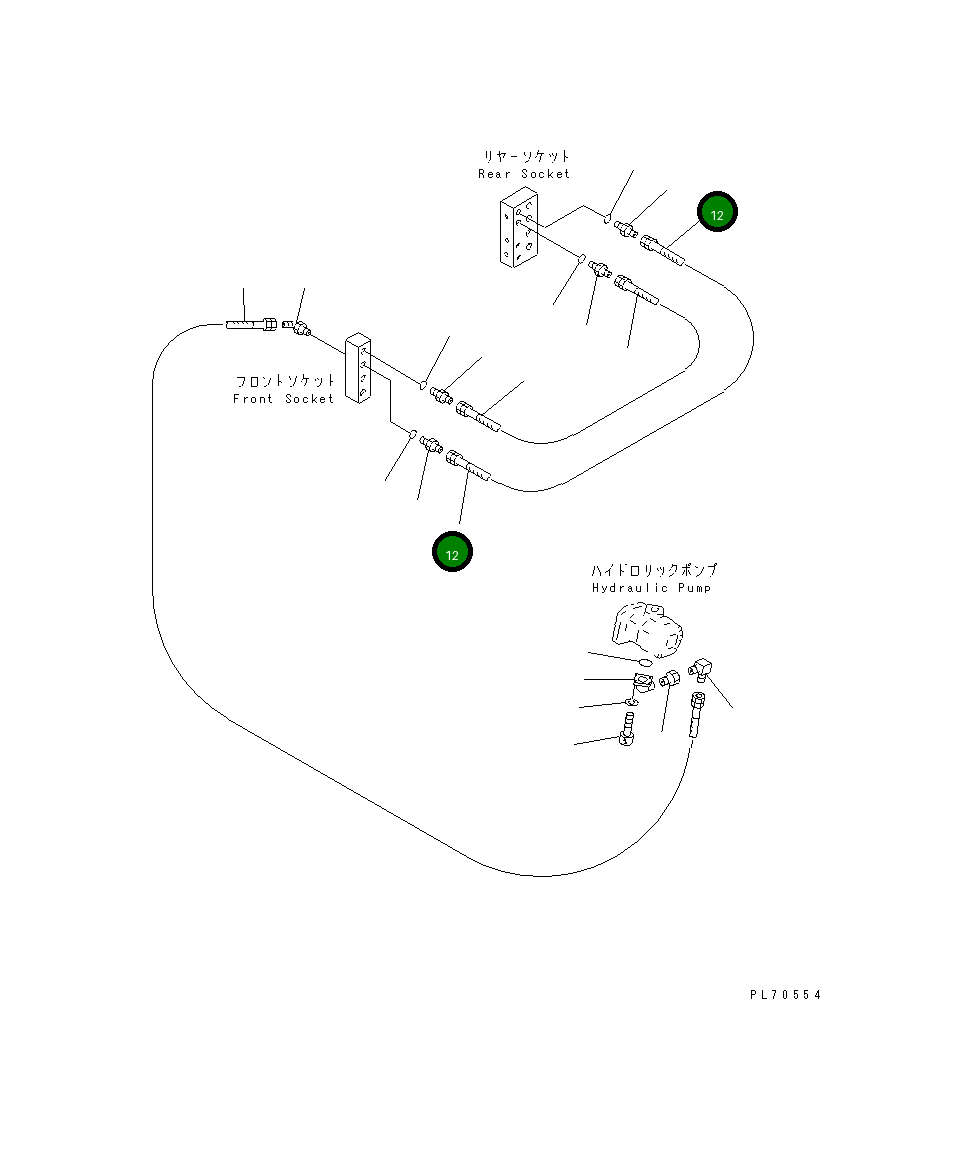 リヤーソケット
Rear Socket

12

フロントソケット
Front Socket

12

ハイドロリックポンプ
Hydraulic Pump

PL70554