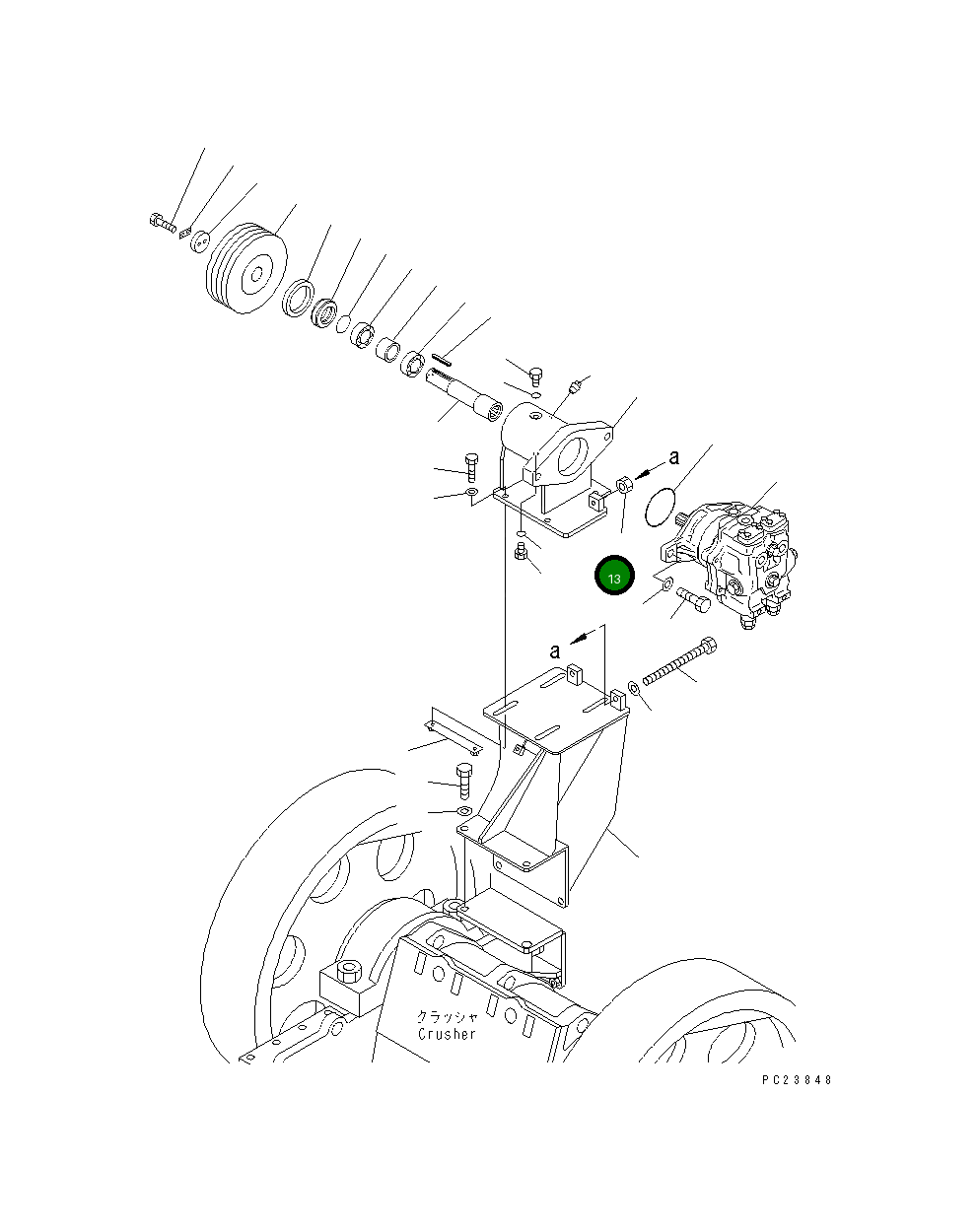 a

13

a

クラッシャ
Crusher

PC23848