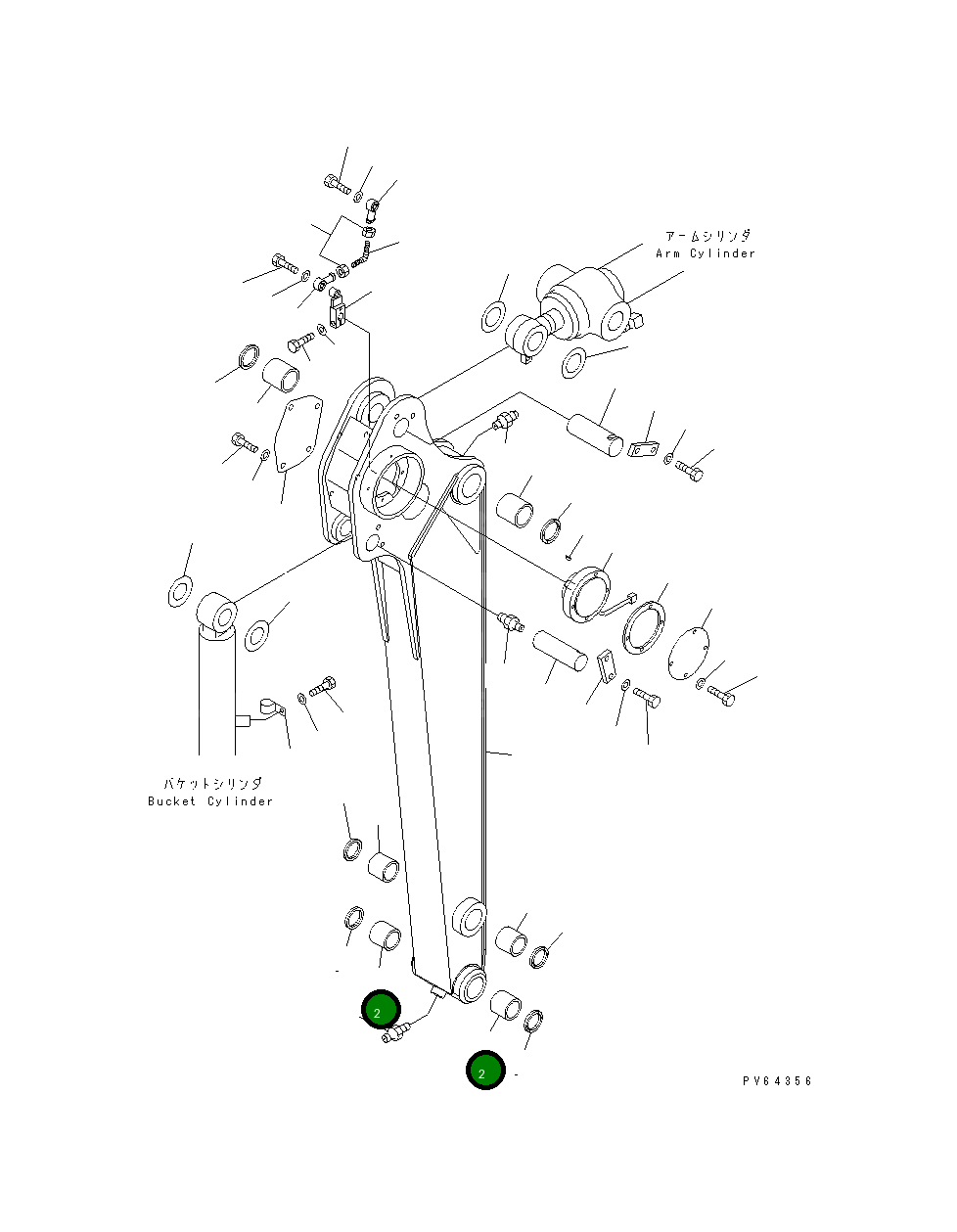 アームシリンダ
Arm Cylinder

バケットシリンダ
Bucket Cylinder

2

2

PV64356