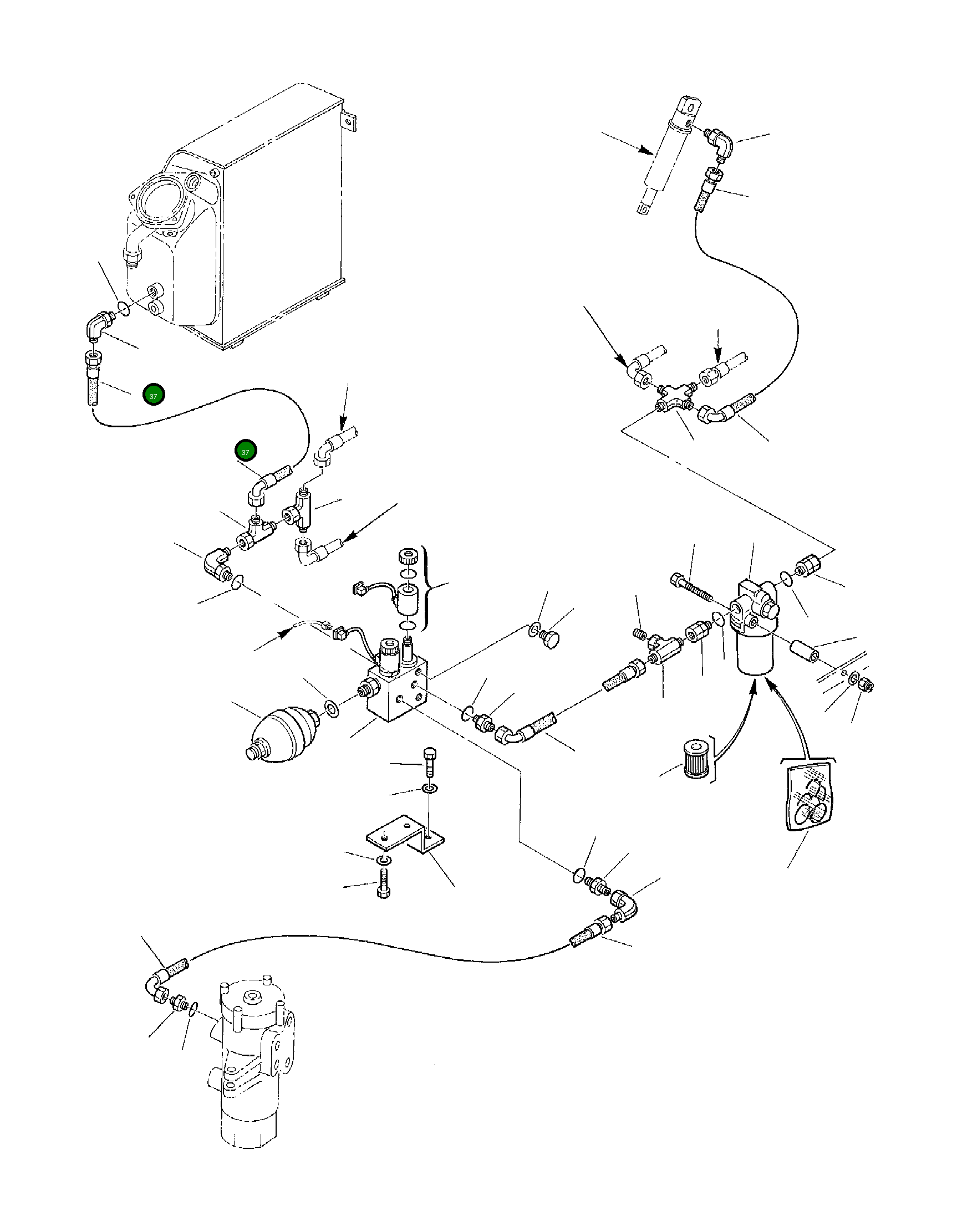 37
37