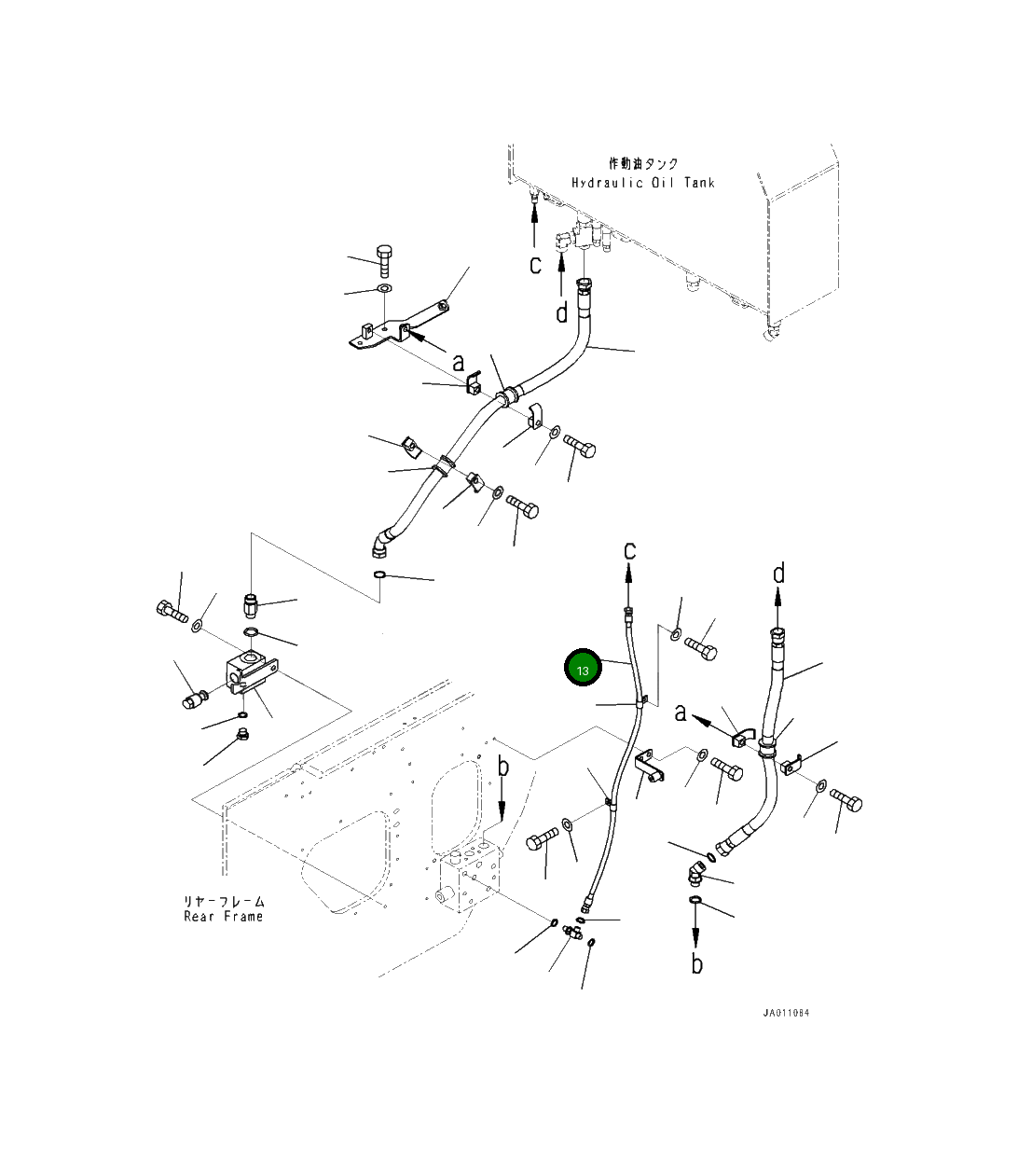 作動油タンク
Hydraulic Oil Tank

c
d
a
c
d
13
a
b
リヤーフレーム
Rear Frame
b

JA011084