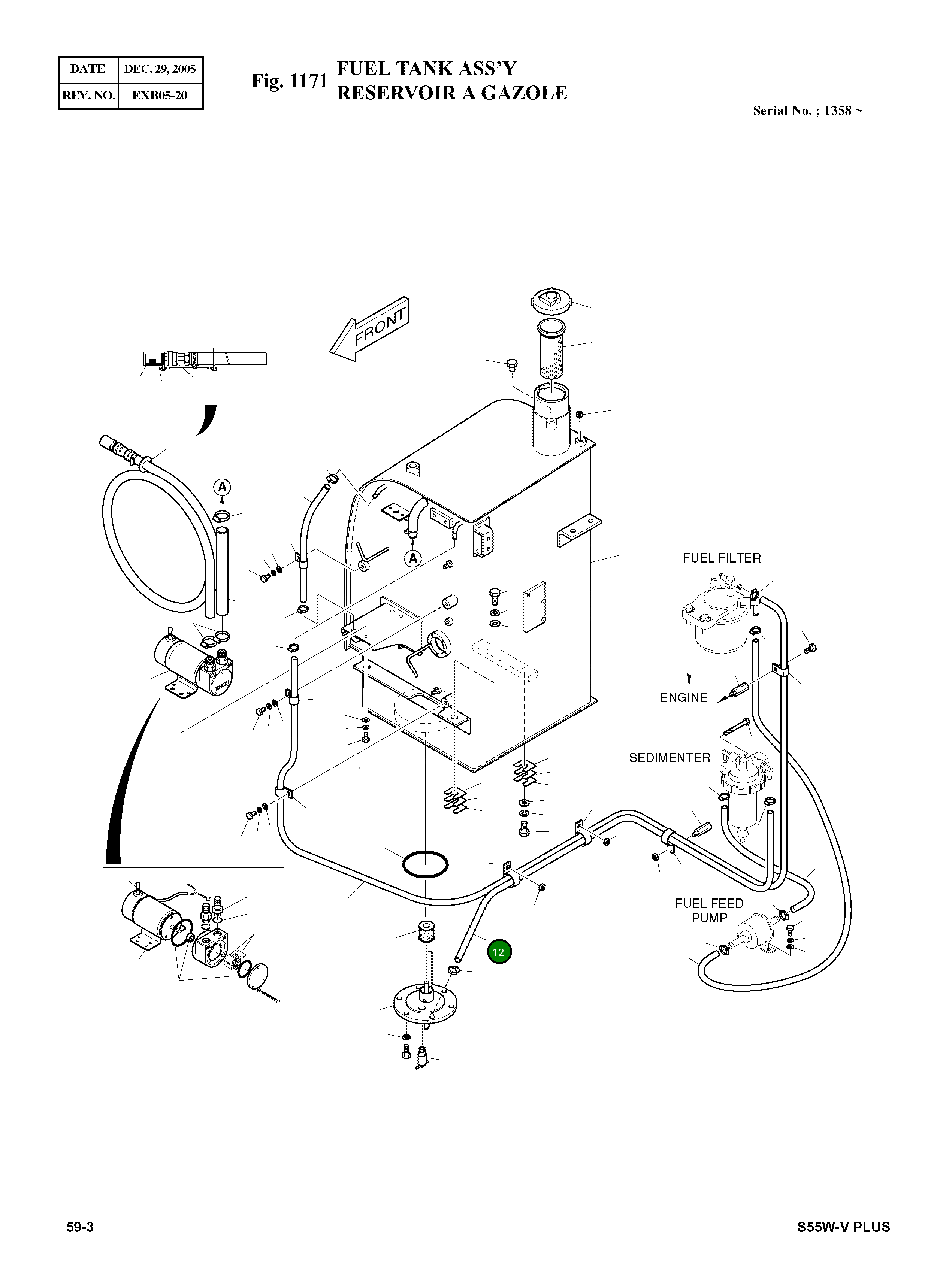 | DATE | DEC. 29, 2005 |
|---|---|
| REV. NO. | EXB05-20 |

Fig. 1171 FUEL TANK ASS'Y
RESERVOIR A GAZOLE

Serial No. ; 1358 ~

FRONT

A

A

FUEL FILTER

ENGINE

SEDIMENTER

FUEL FEED PUMP

12

59-3

S55W-V PLUS