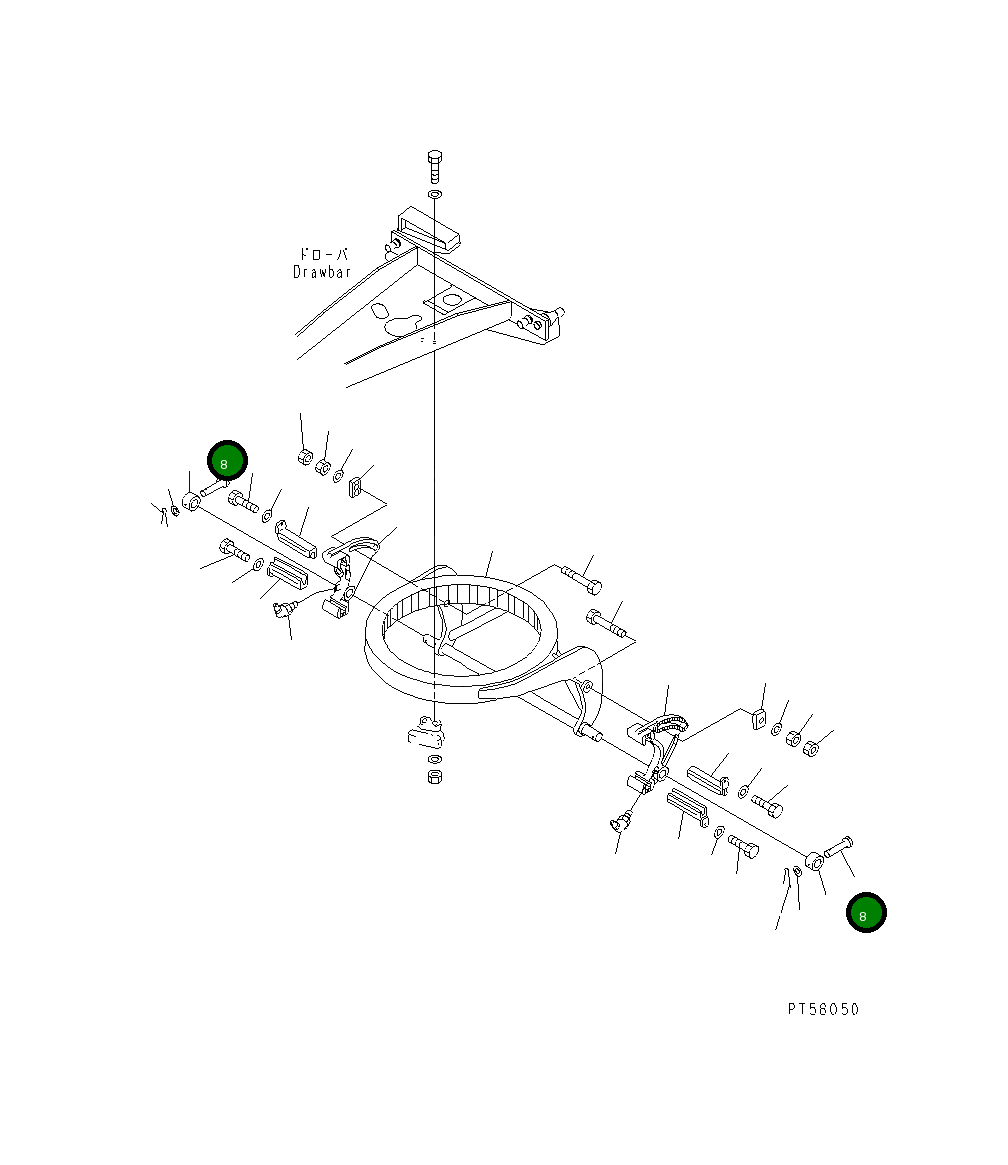 ドローバ
Drawbar

8

8

PT58050