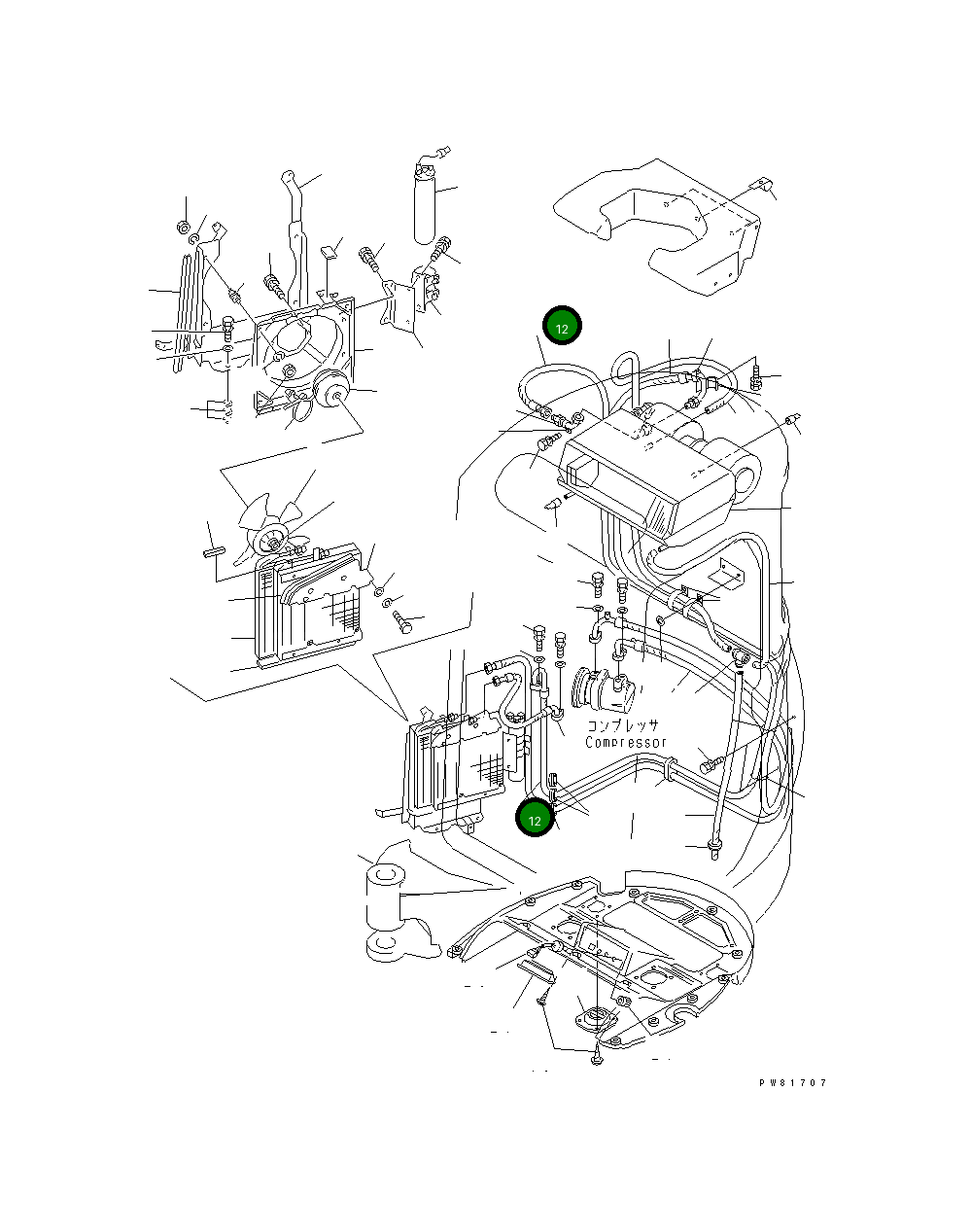 12

コンプレッサ
Compressor

12

PW81707