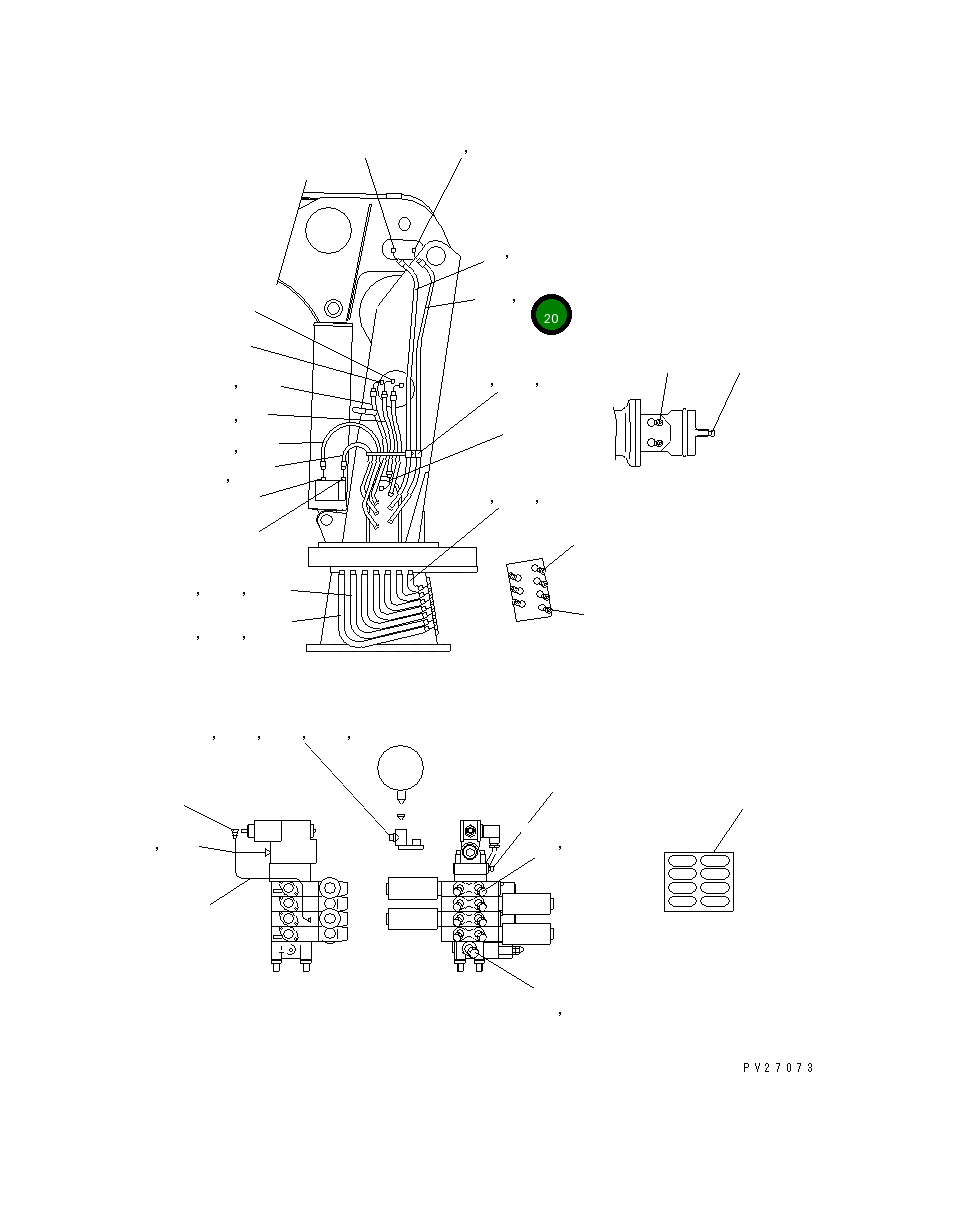 20

PV27073