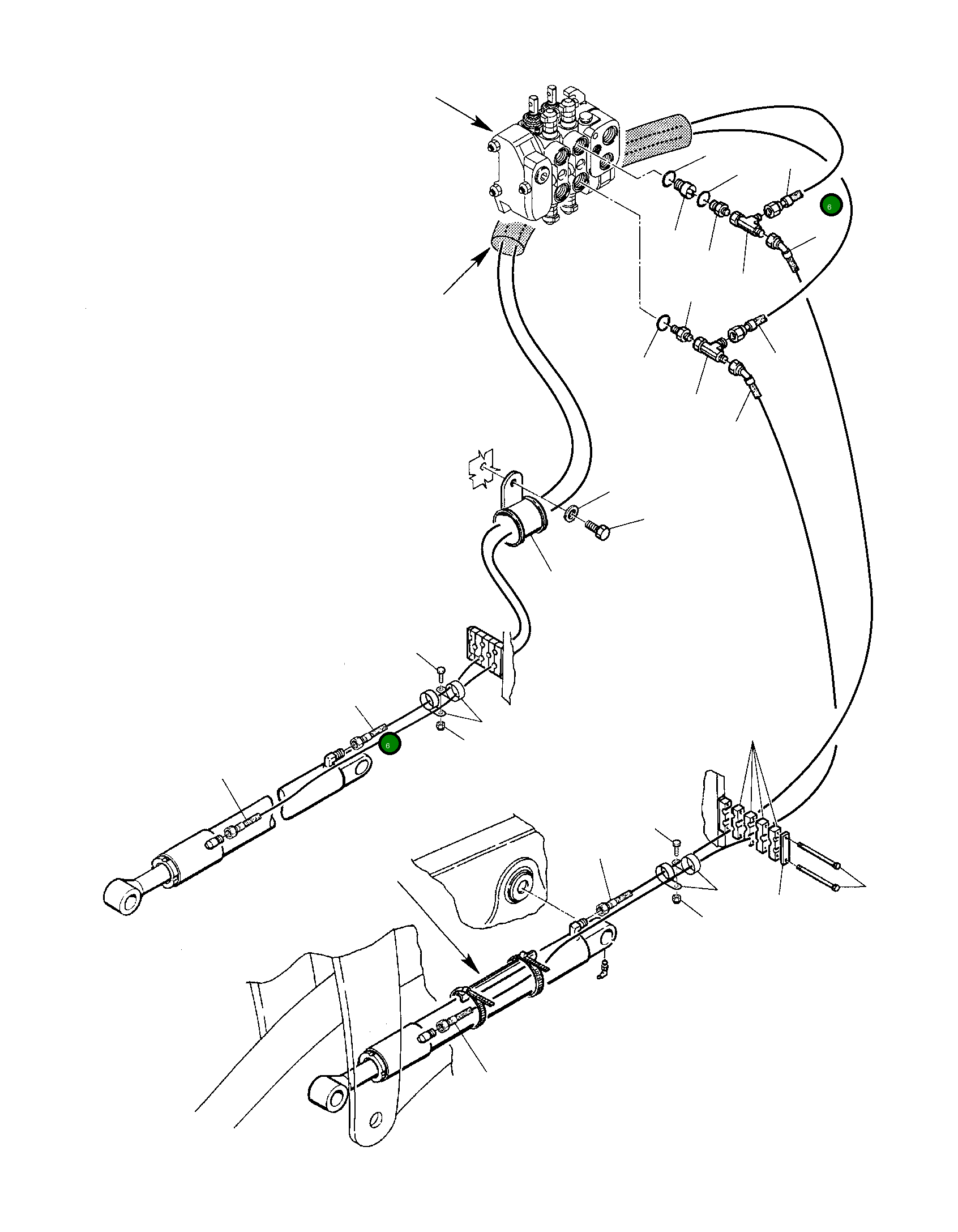 6

6