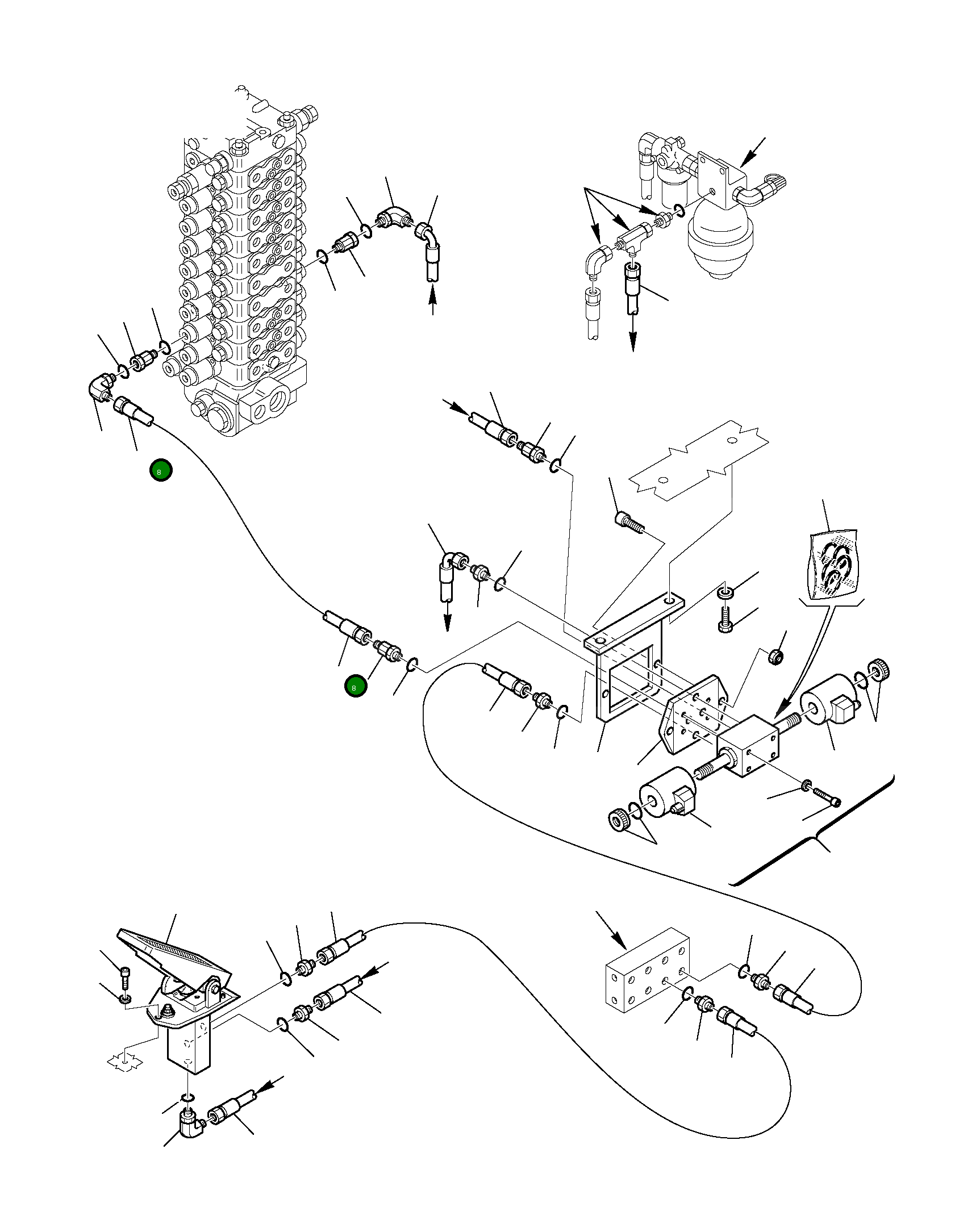 8

8