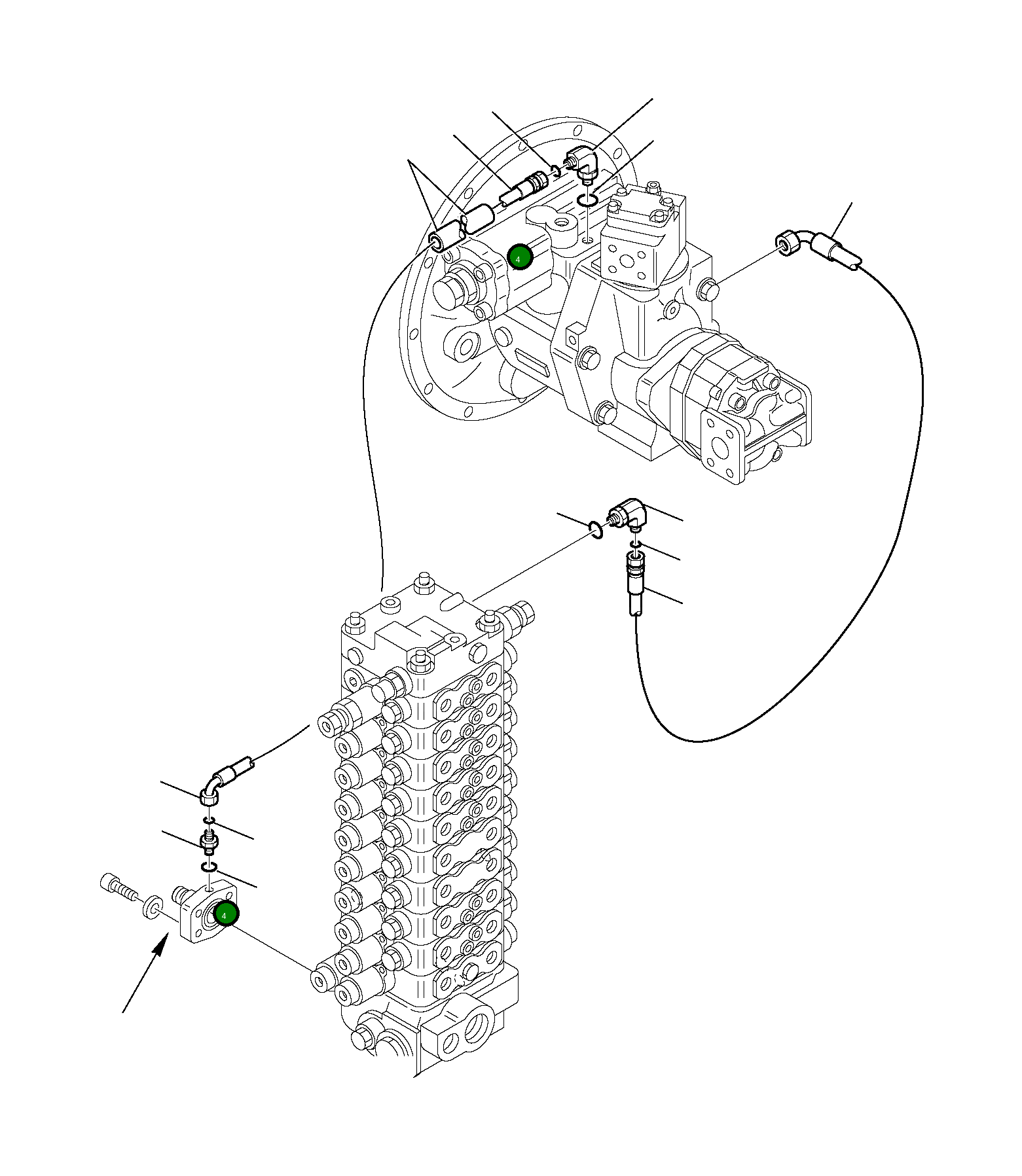 4

4