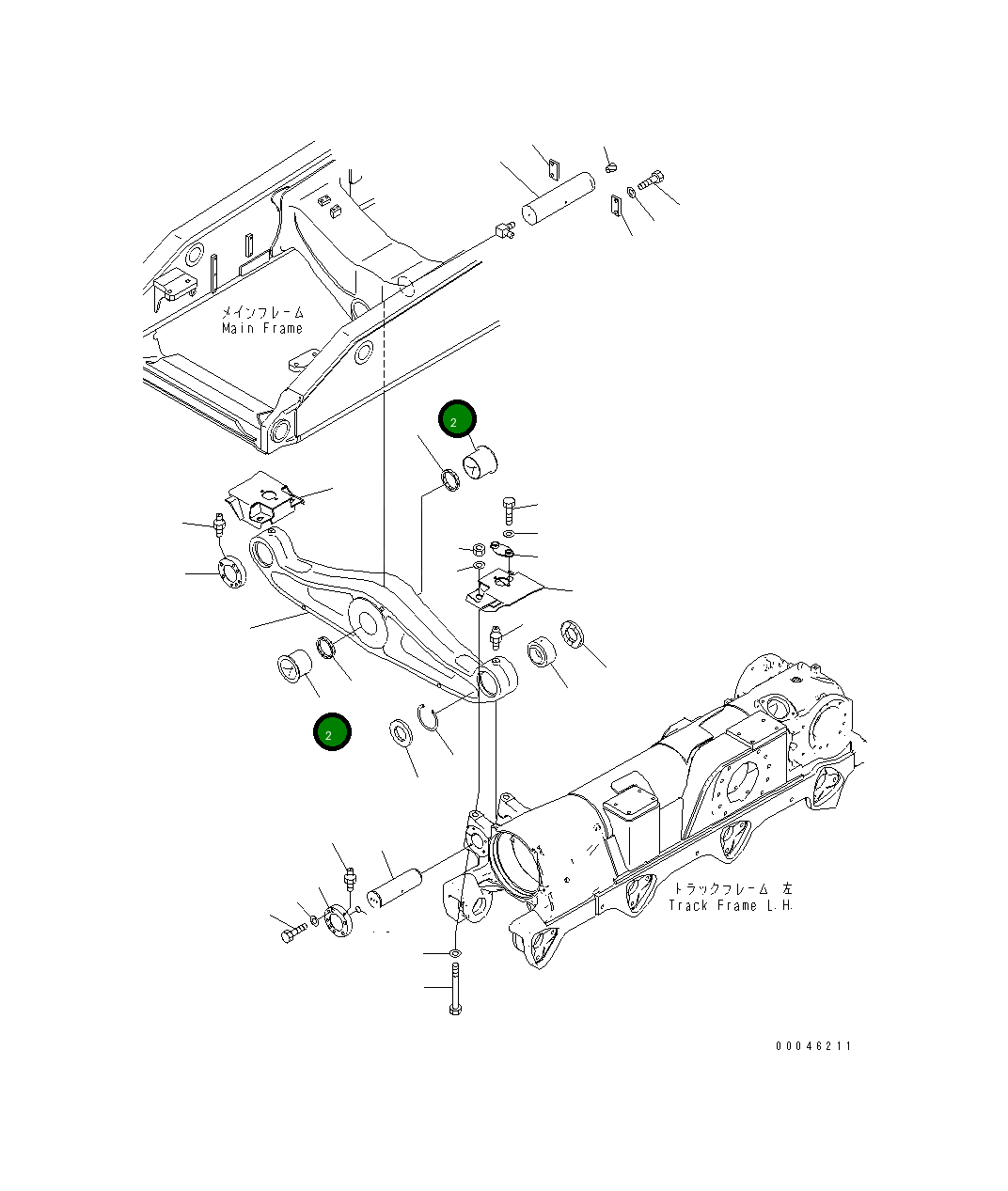 メインフレーム
Main Frame

2

2

トラックフレーム 左
Track Frame L.H.

00046211