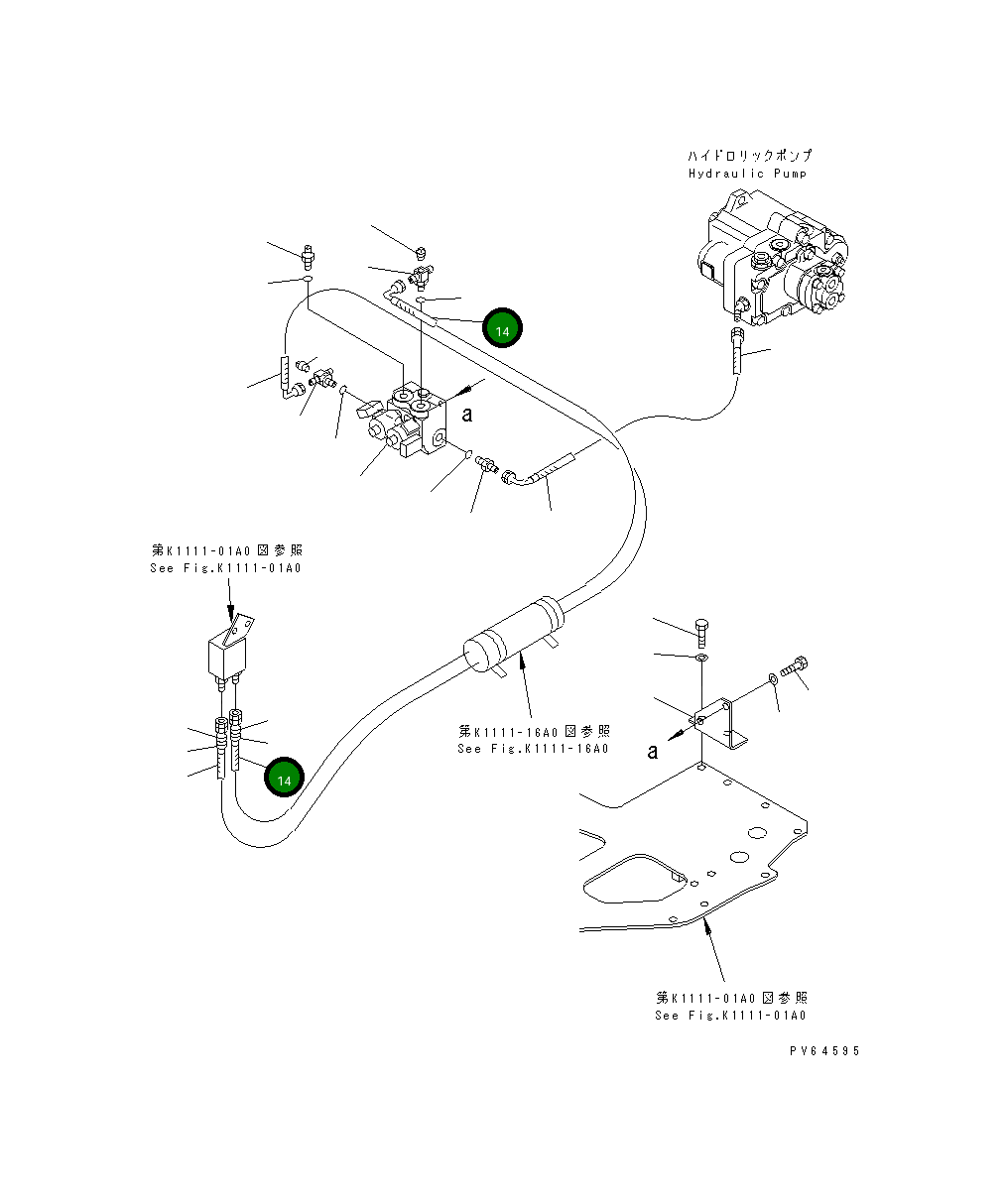 ハイドロリックポンプ
Hydraulic Pump

14

a

第K1111-01A0図参照
See Fig.K1111-01A0

第K1111-16A0図参照
See Fig.K1111-16A0

14

a

第K1111-01A0図参照
See Fig.K1111-01A0

PV64595