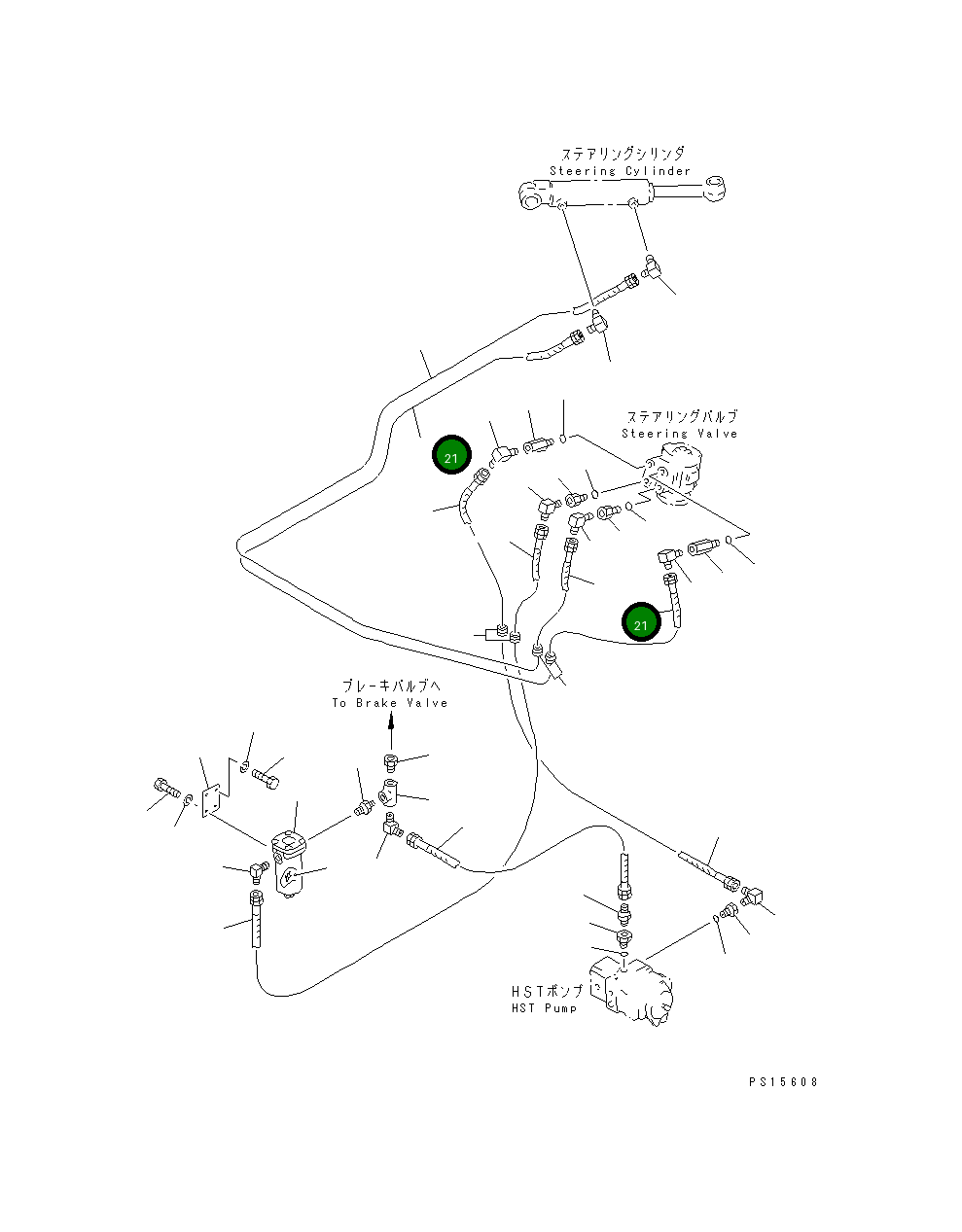 ステアリングシリンダ
Steering Cylinder

ステアリングバルブ
Steering Valve

21

21

ブレーキバルブへ
To Brake Valve

HSTポンプ
HST Pump

PS15608