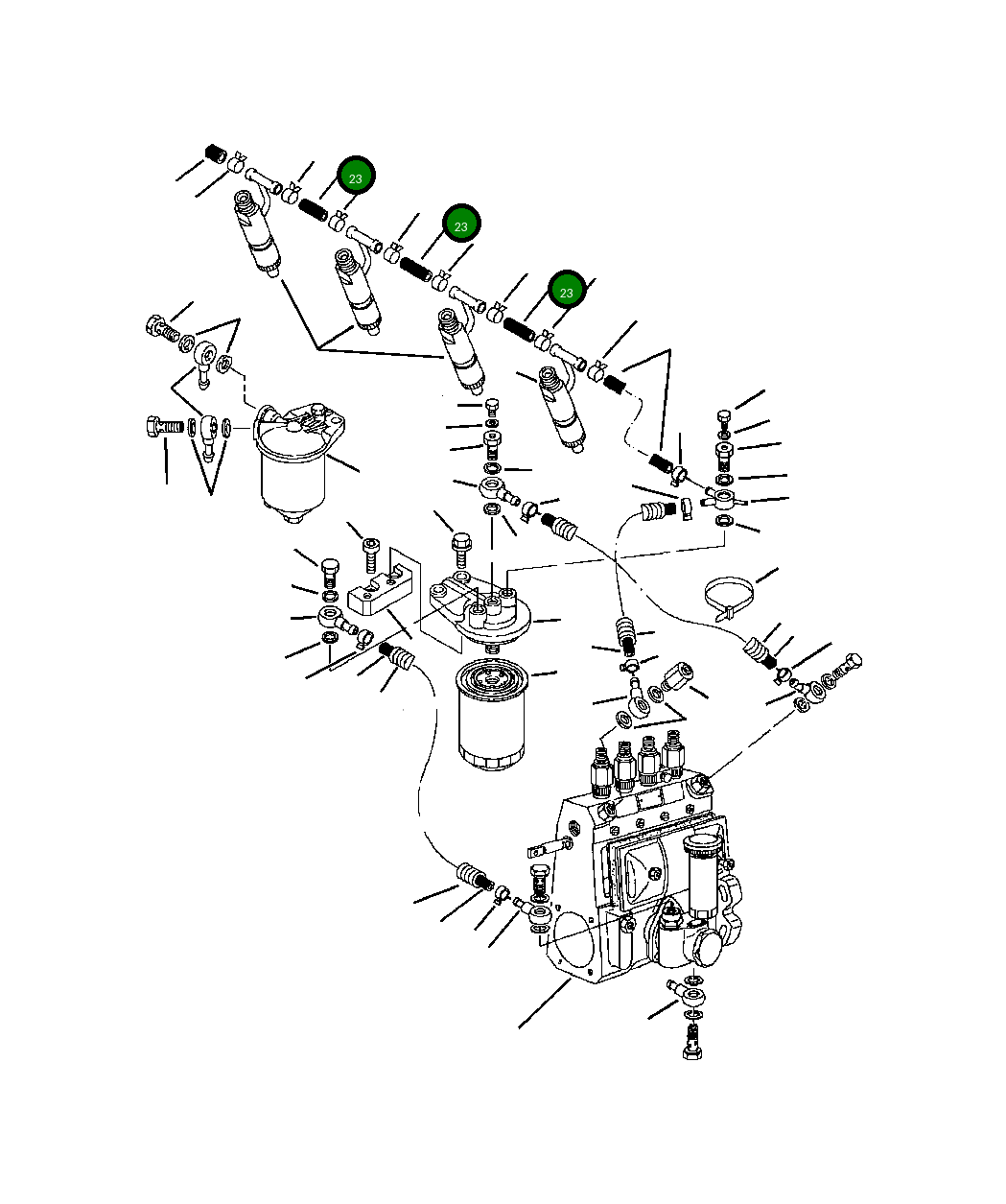 23
23
23