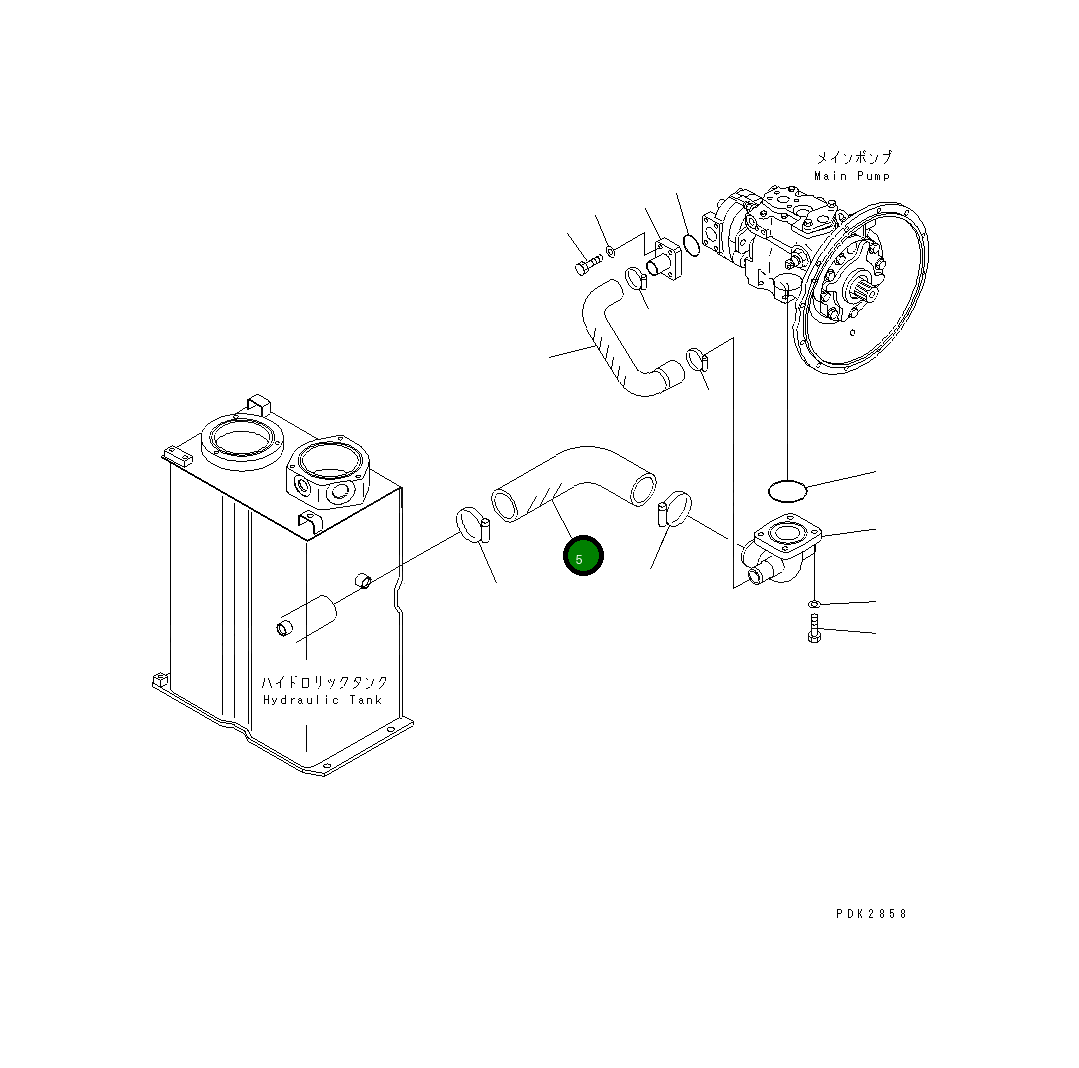 メインポンプ
Main Pump

5

ハイドロリックタンク
Hydraulic Tank

PDK2858