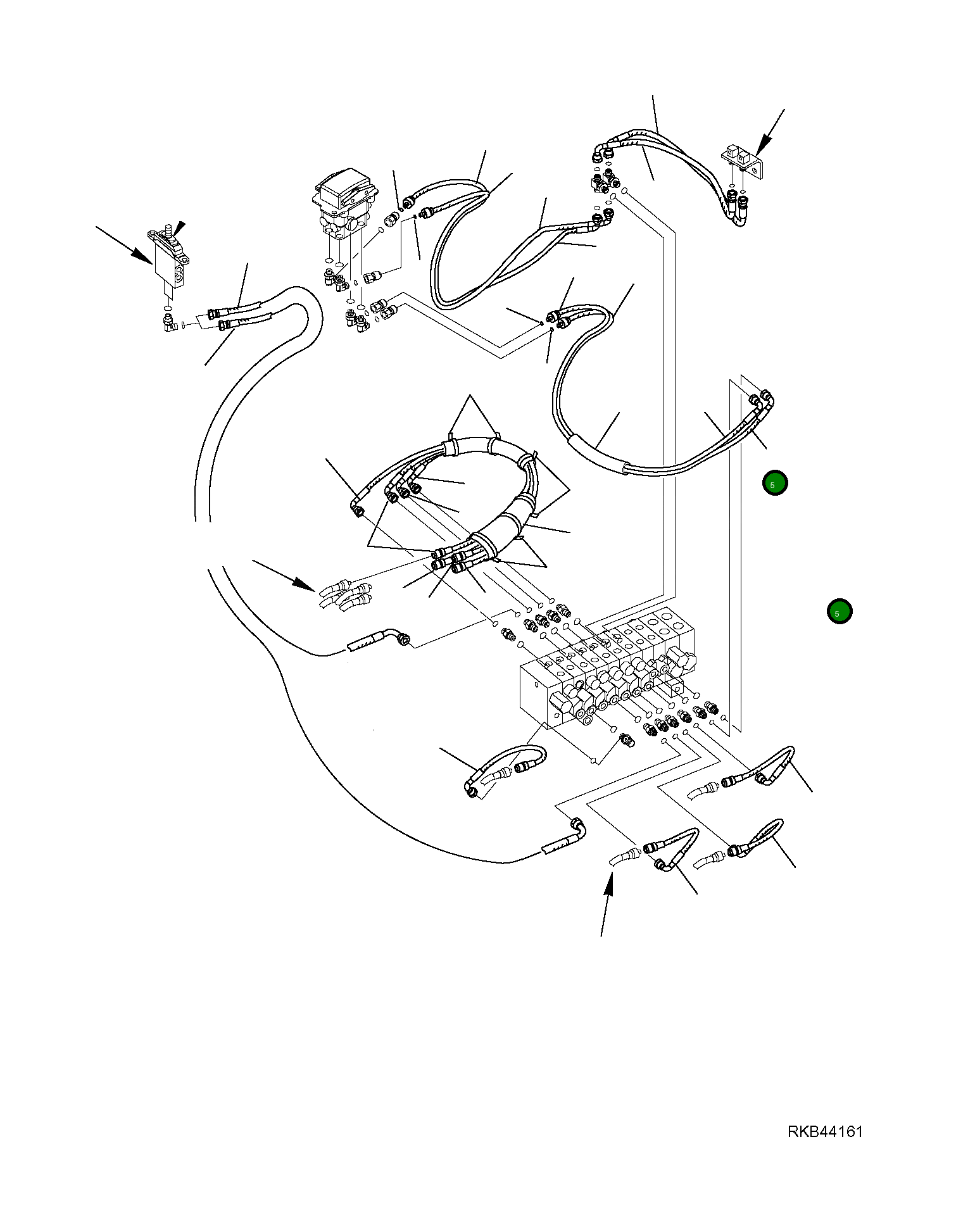 5

5

RKB44161