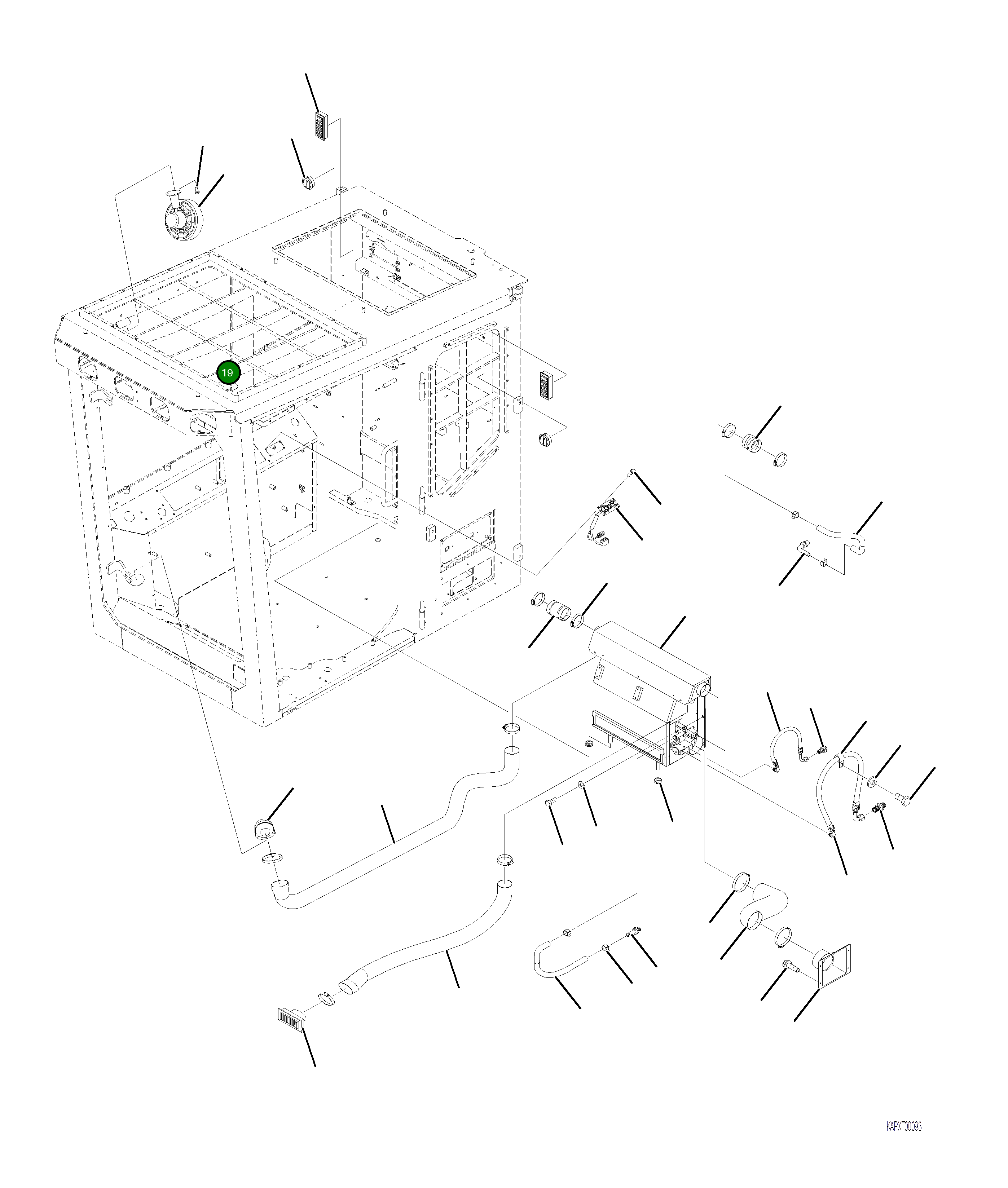 19

KAPX 00093