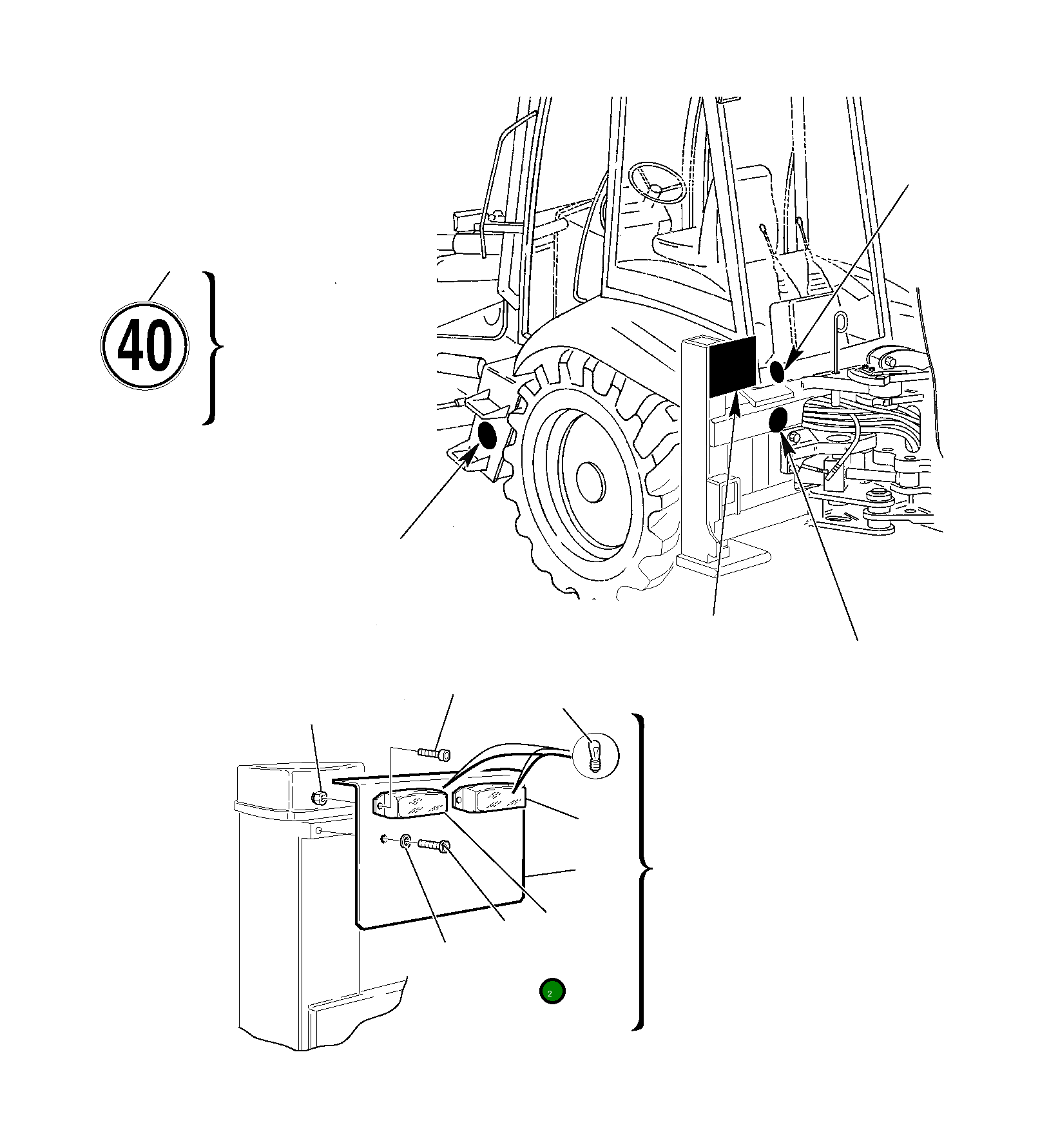 40

2