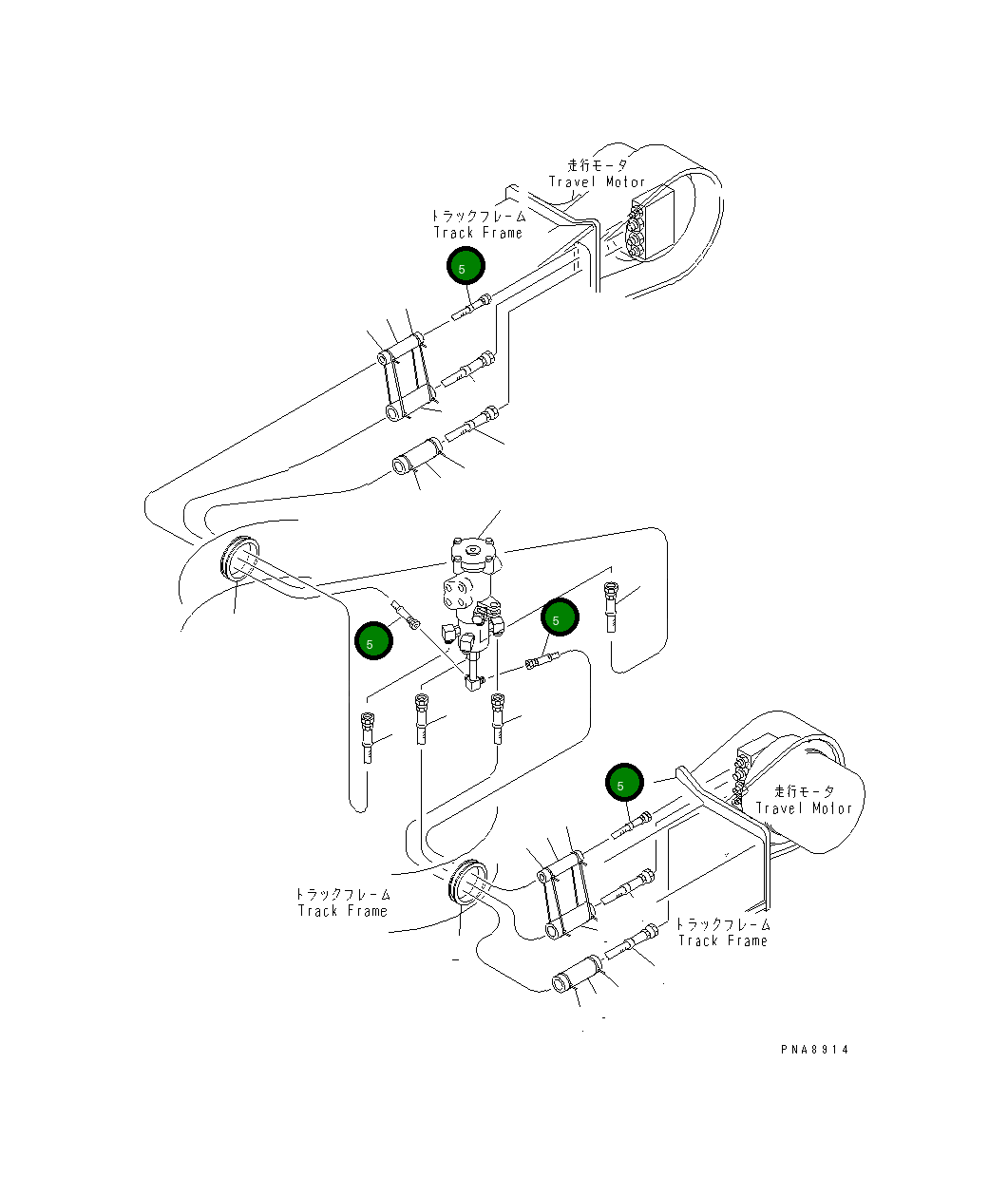 走行モータ
Travel Motor

トラックフレーム
Track Frame

5

5

5

5

走行モータ
Travel Motor

トラックフレーム
Track Frame

トラックフレーム
Track Frame

PNA8914