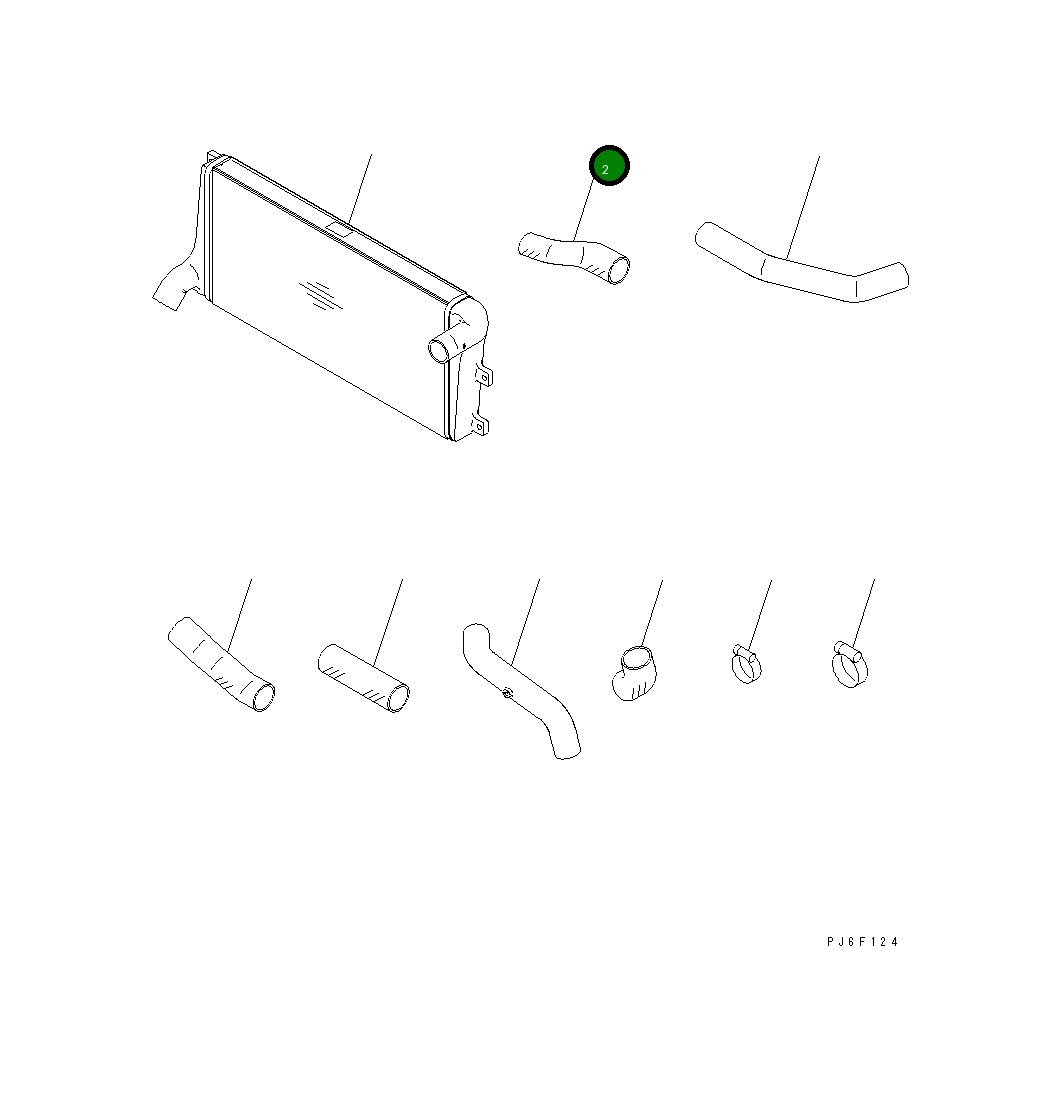 2

PJ6F124