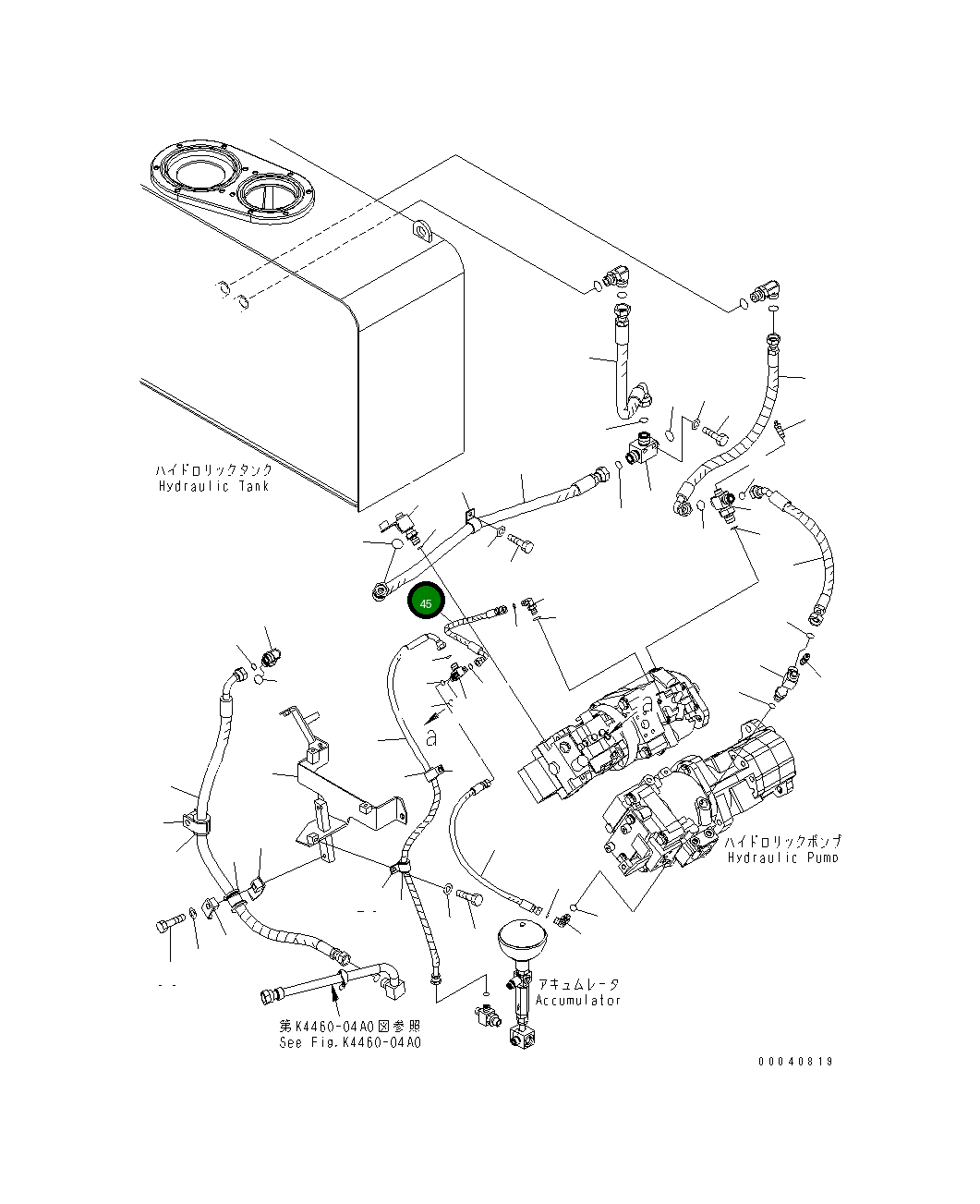 ハイドロリックタンク
Hydraulic Tank

45

a

a

ハイドロリックポンプ
Hydraulic Pump

アキュムレータ
Accumulator

第K4460-04A0図参照
See Fig.K4460-04A0

00040819