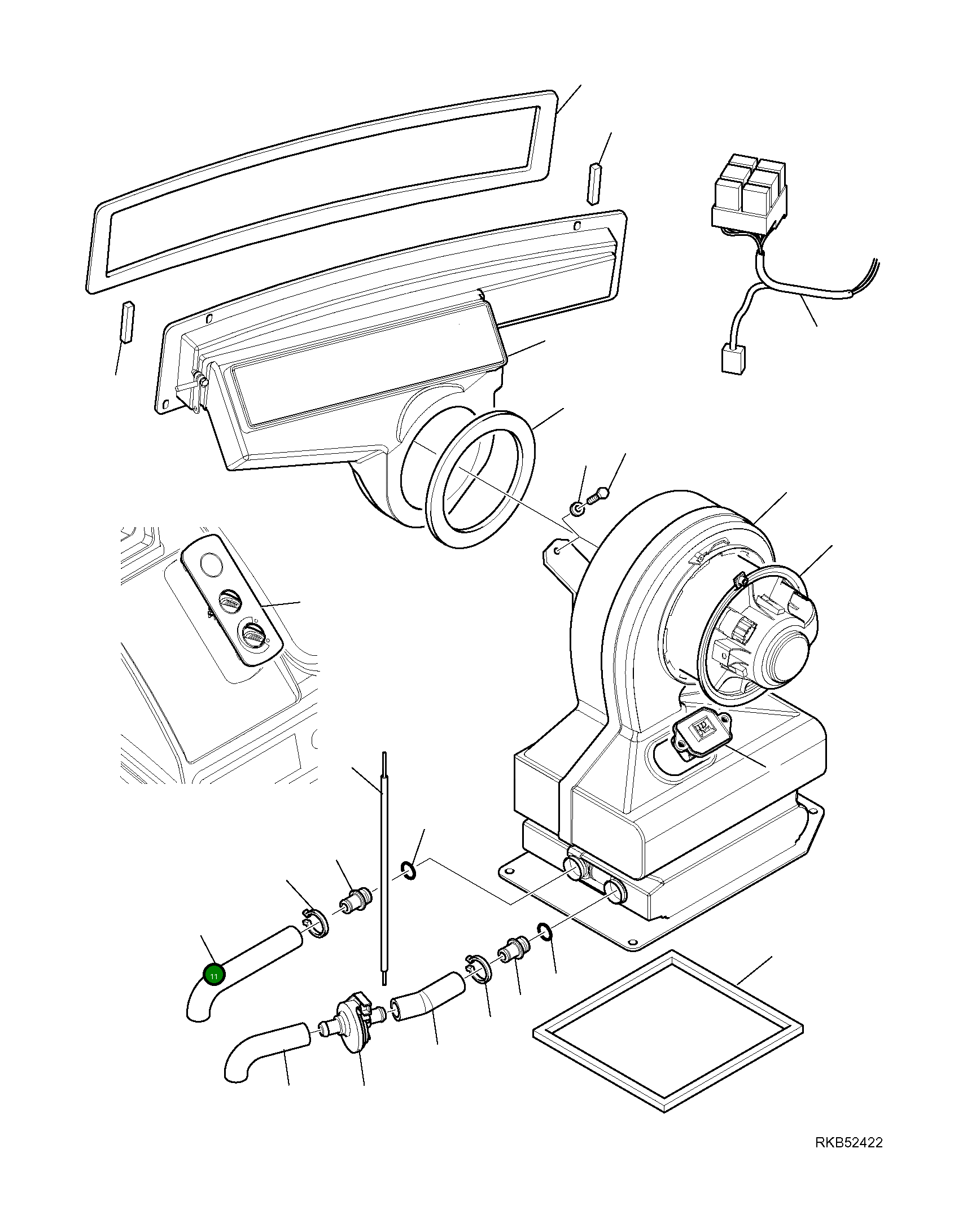 11

RKB52422